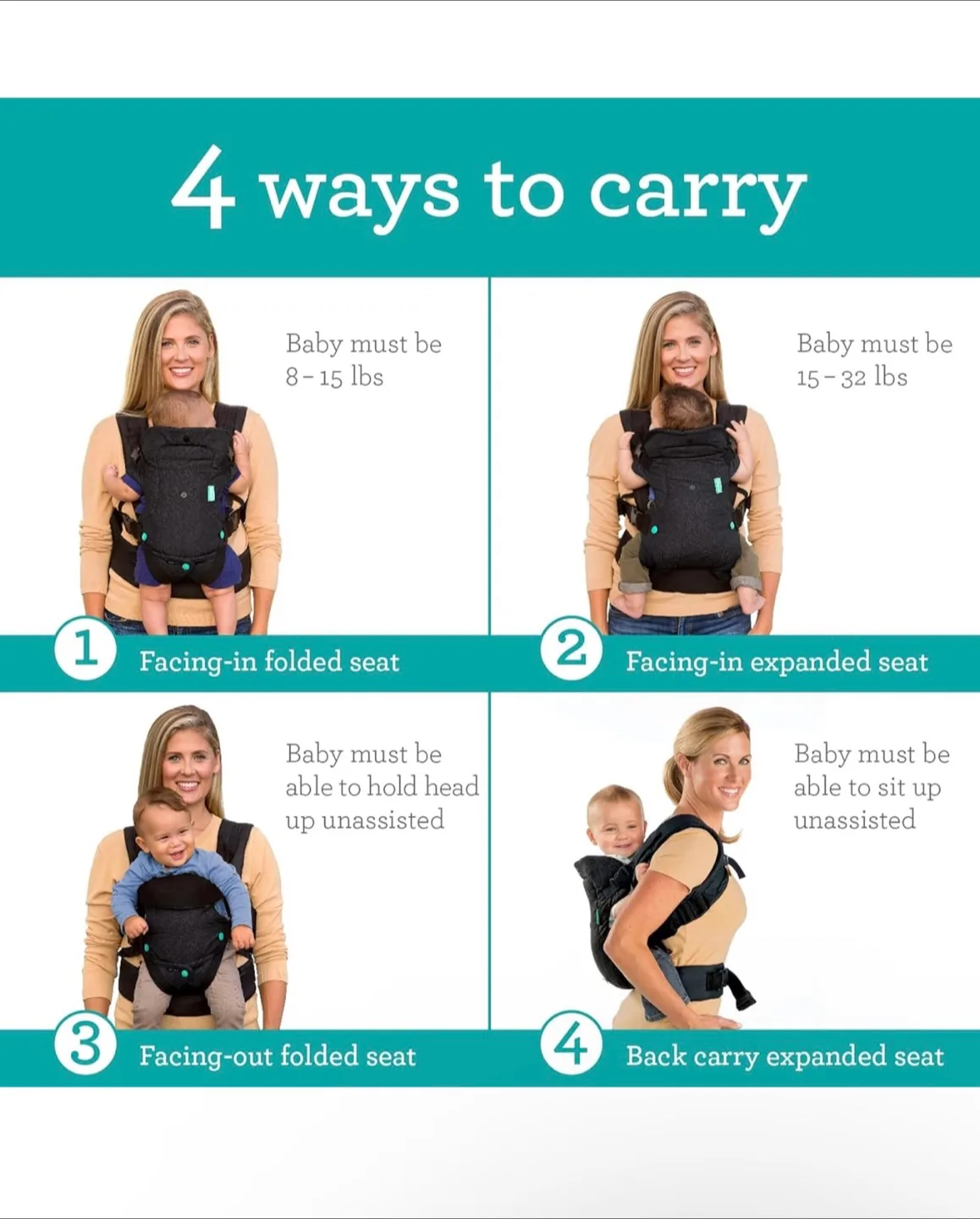 4 ways to carry

Baby must be 8 – 15 lbs

1 Facing-in folded seat

Baby must be 15 – 32 lbs

2 Facing-in expanded seat

Baby must be able to hold head up unassisted

3 Facing-out folded seat

Baby must be able to sit up unassisted

4 Back carry expanded seat