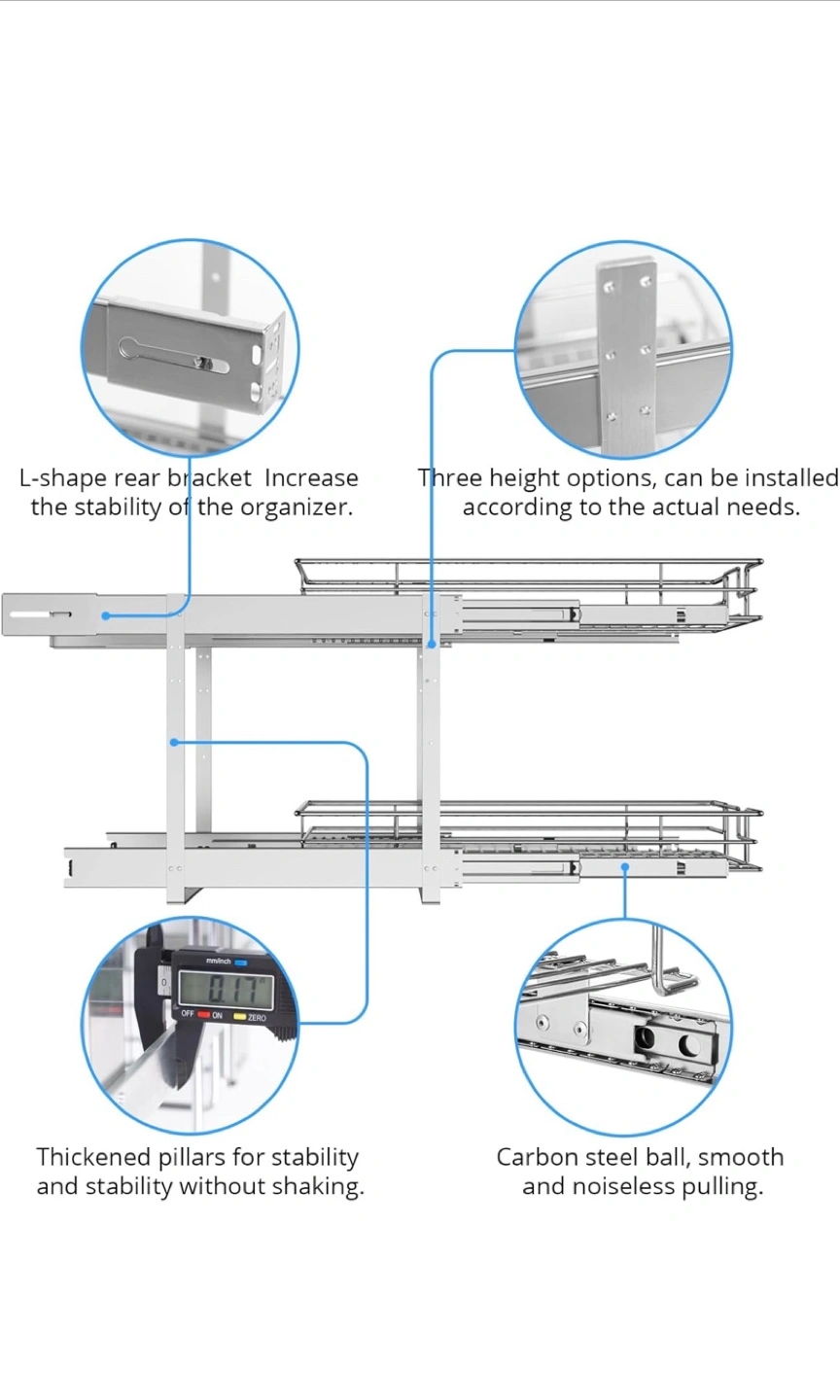 L-shape rear bracket Increase the stability of the organizer.

Three height options, can be installed according to the actual needs.

mm/inch

0.17

OFF ON ZERO

Thickened pillars for stability and stability without shaking.

Carbon steel ball, smooth and noiseless pulling.