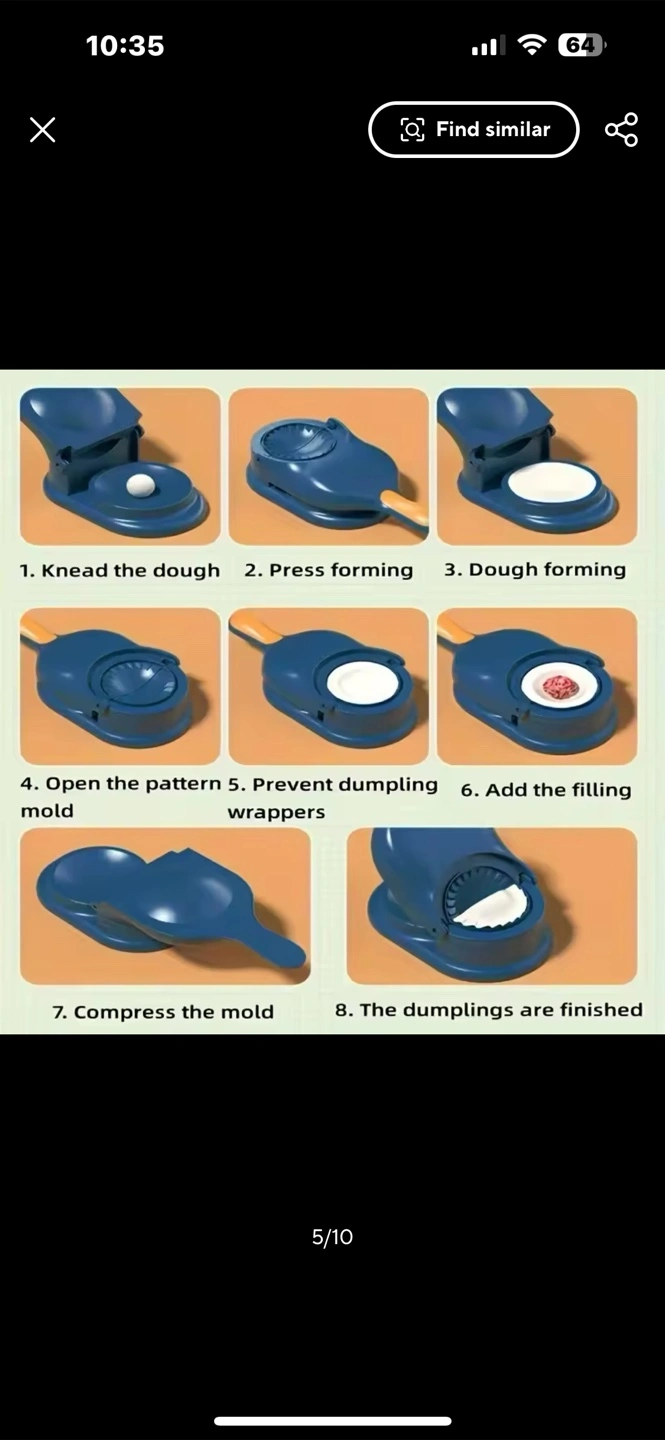 10:35

64

Find similar

1. Knead the dough

2. Press forming

3. Dough forming

4. Open the pattern mold

5. Prevent dumpling wrappers

6. Add the filling

7. Compress the mold

8. The dumplings are finished

5/10