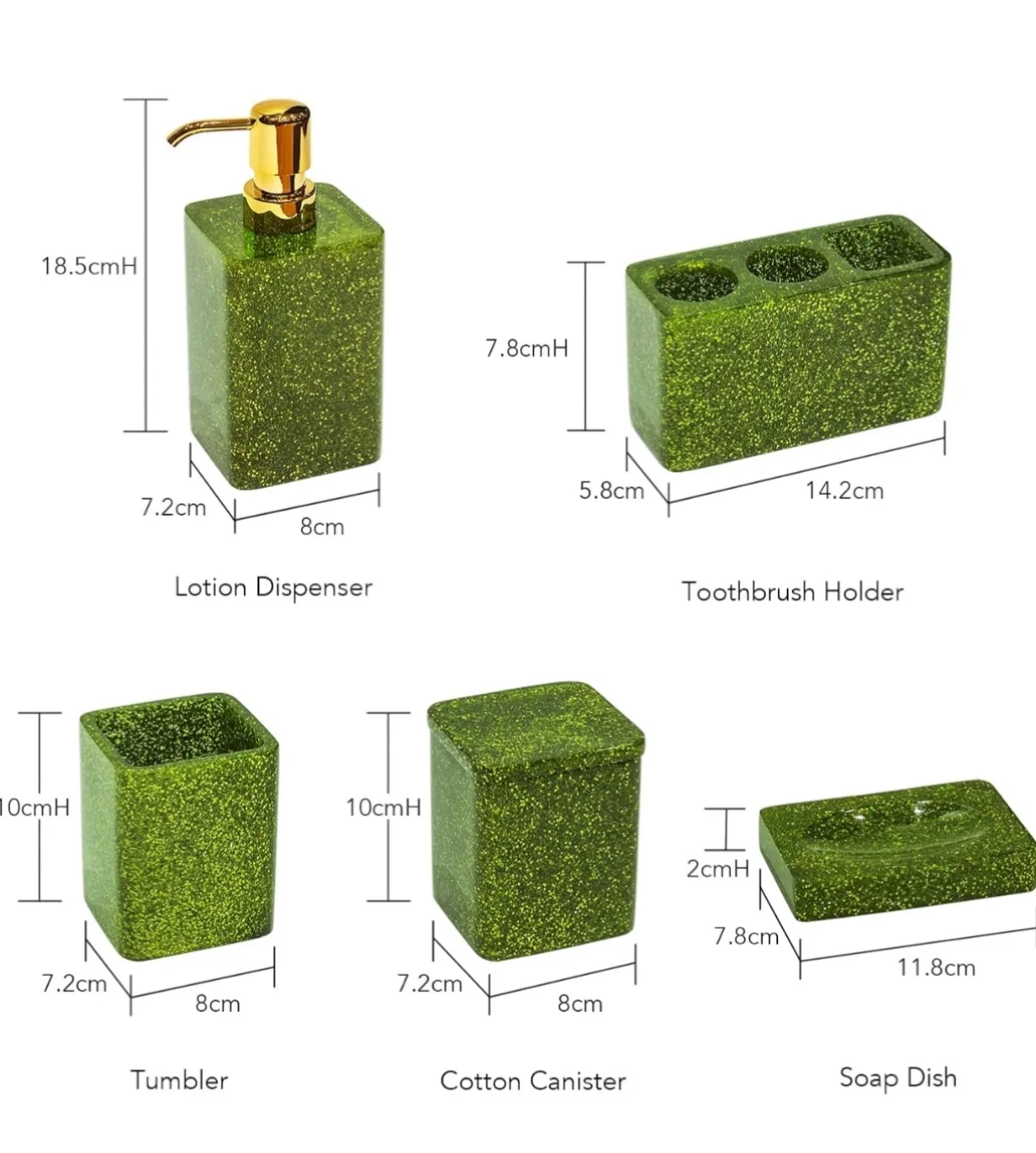 18.5cmH

7.2cm

8cm

Lotion Dispenser

7.8cmH

5.8cm

14.2cm

Toothbrush Holder

10cmH

7.2cm

8cm

Tumbler

10cmH

7.2cm

8cm

Cotton Canister

2cmH

7.8cm

11.8cm

Soap Dish