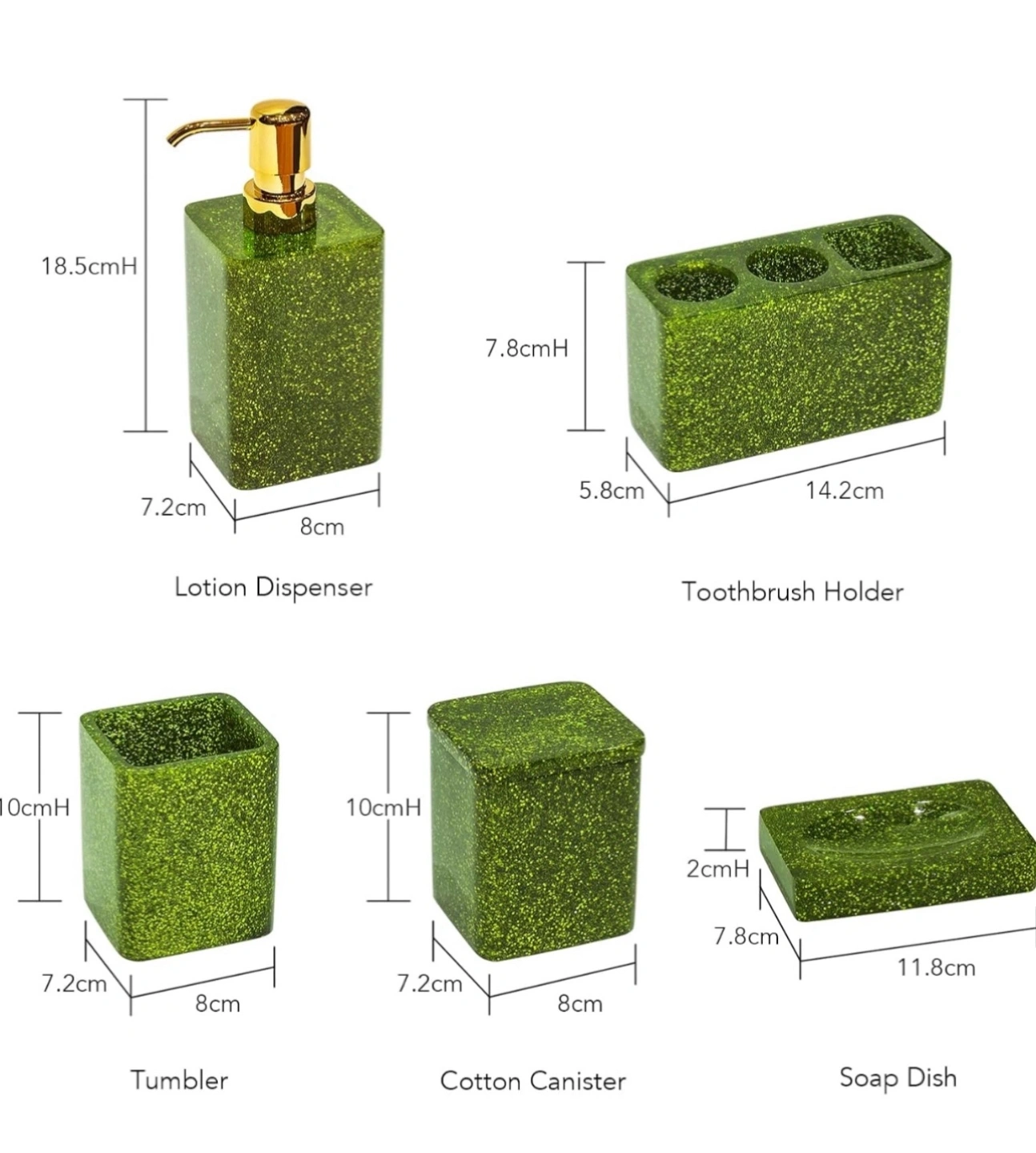 18.5cmH
7.2cm
8cm
Lotion Dispenser

7.8cmH
5.8cm
14.2cm
Toothbrush Holder

10cmH
7.2cm
8cm
Tumbler

10cmH
7.2cm
8cm
Cotton Canister

2cmH
7.8cm
11.8cm
Soap Dish