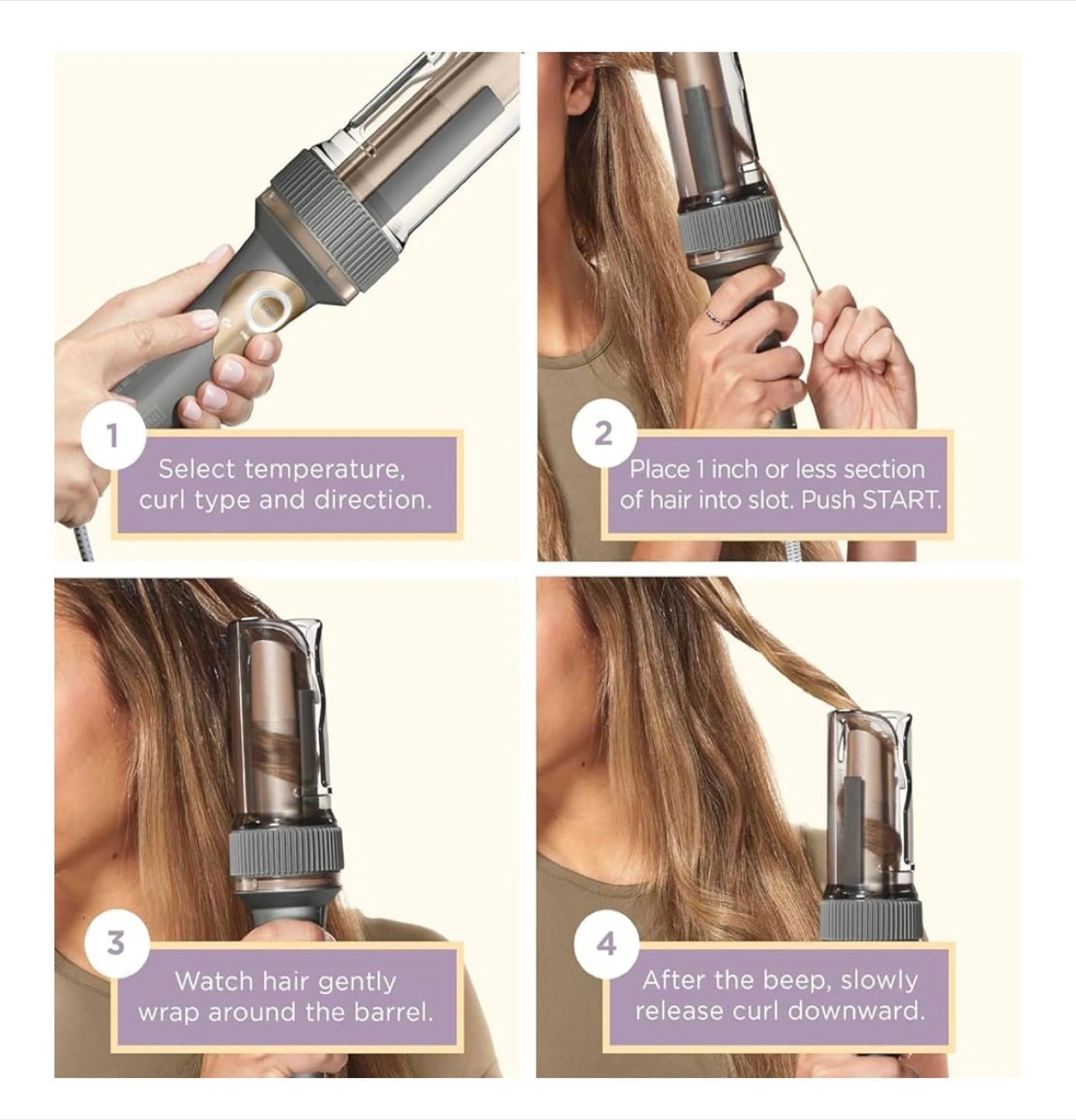 1

Select temperature, curl type and direction.

2

Place 1 inch or less section of hair into slot. Push START.

3

Watch hair gently wrap around the barrel.

4

After the beep, slowly release curl downward.