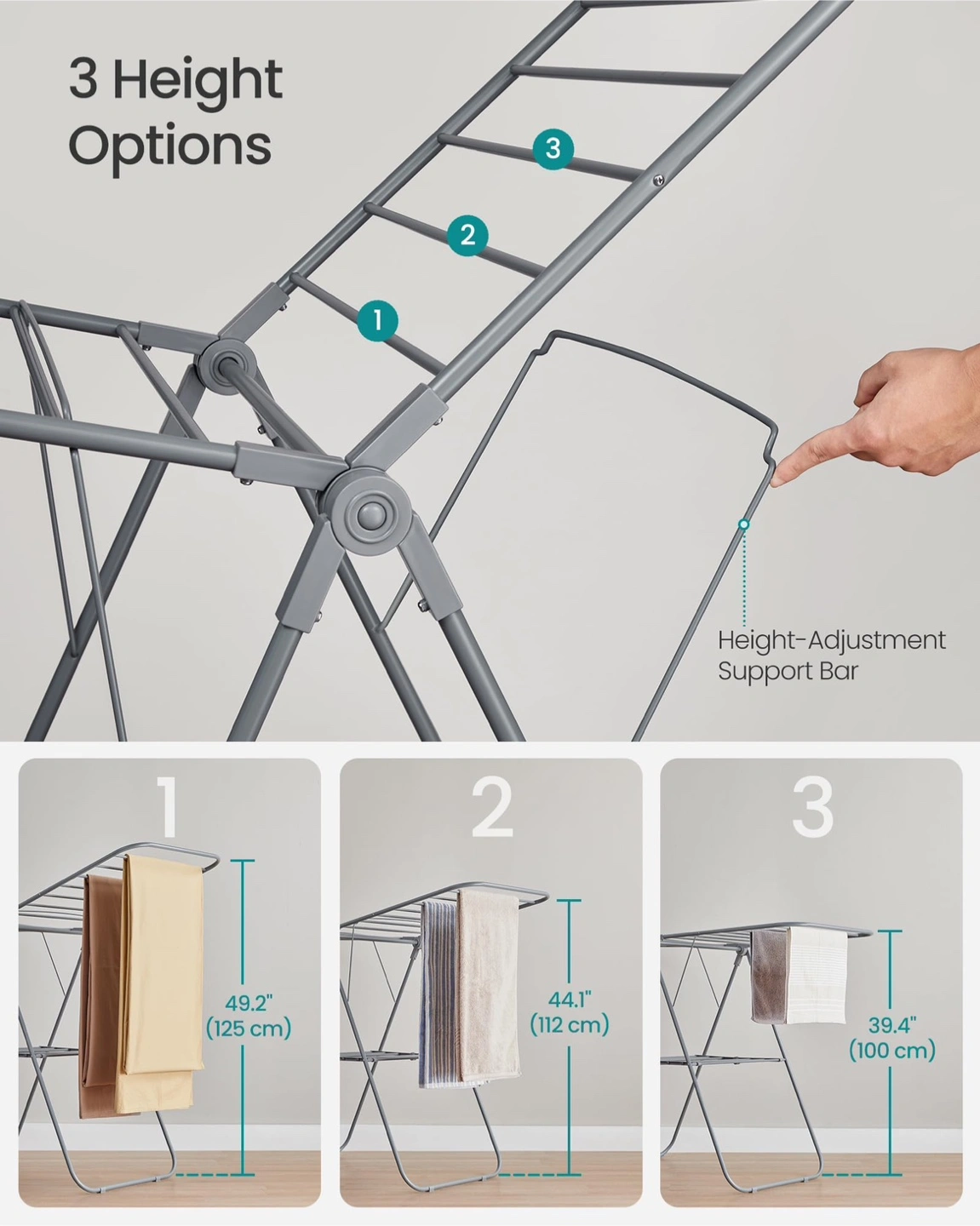 3 Height Options

3

2

1

Height-Adjustment Support Bar

1

49.2"
(125 cm)

2

44.1"
(112 cm)

3

39.4"
(100 cm)