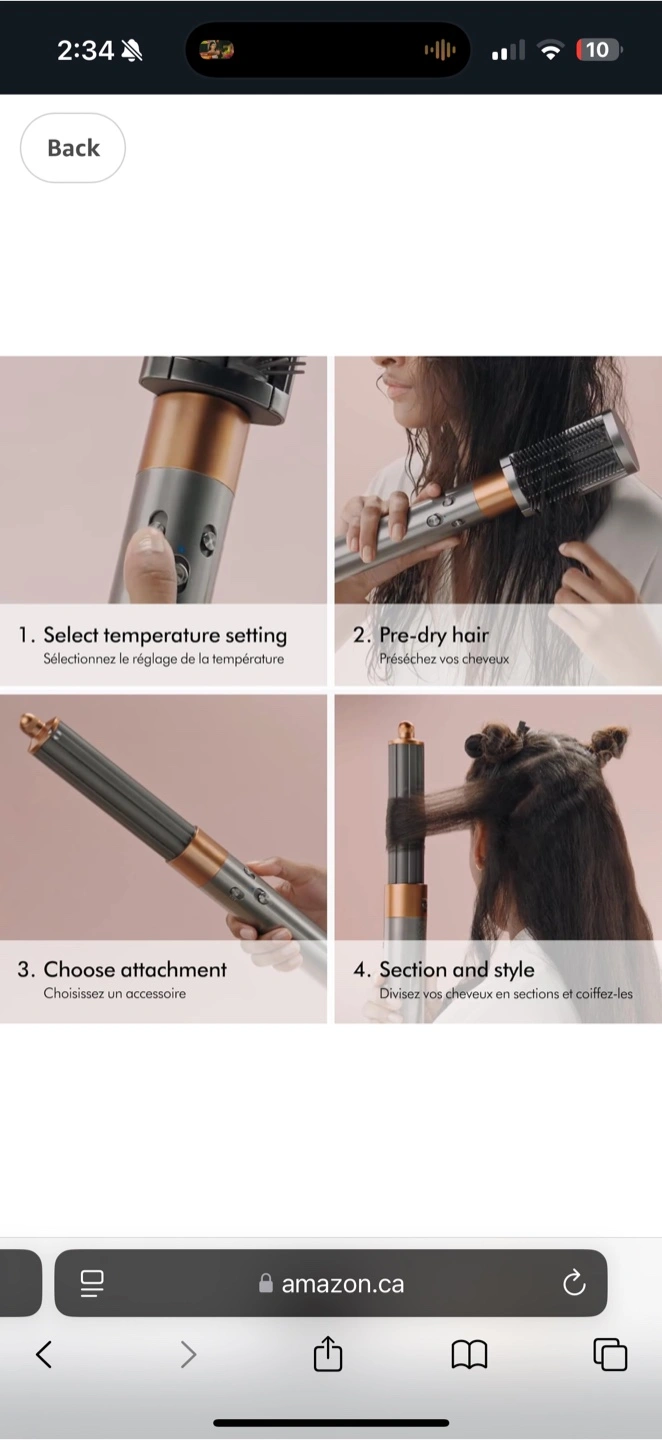 2:34

10

Back

1. Select temperature setting
Sélectionnez le réglage de la température

2. Pre-dry hair
Préséchez vos cheveux

3. Choose attachment
Choisissez un accessoire

4. Section and style
Divisez vos cheveux en sections et coiffez-les

amazon.ca