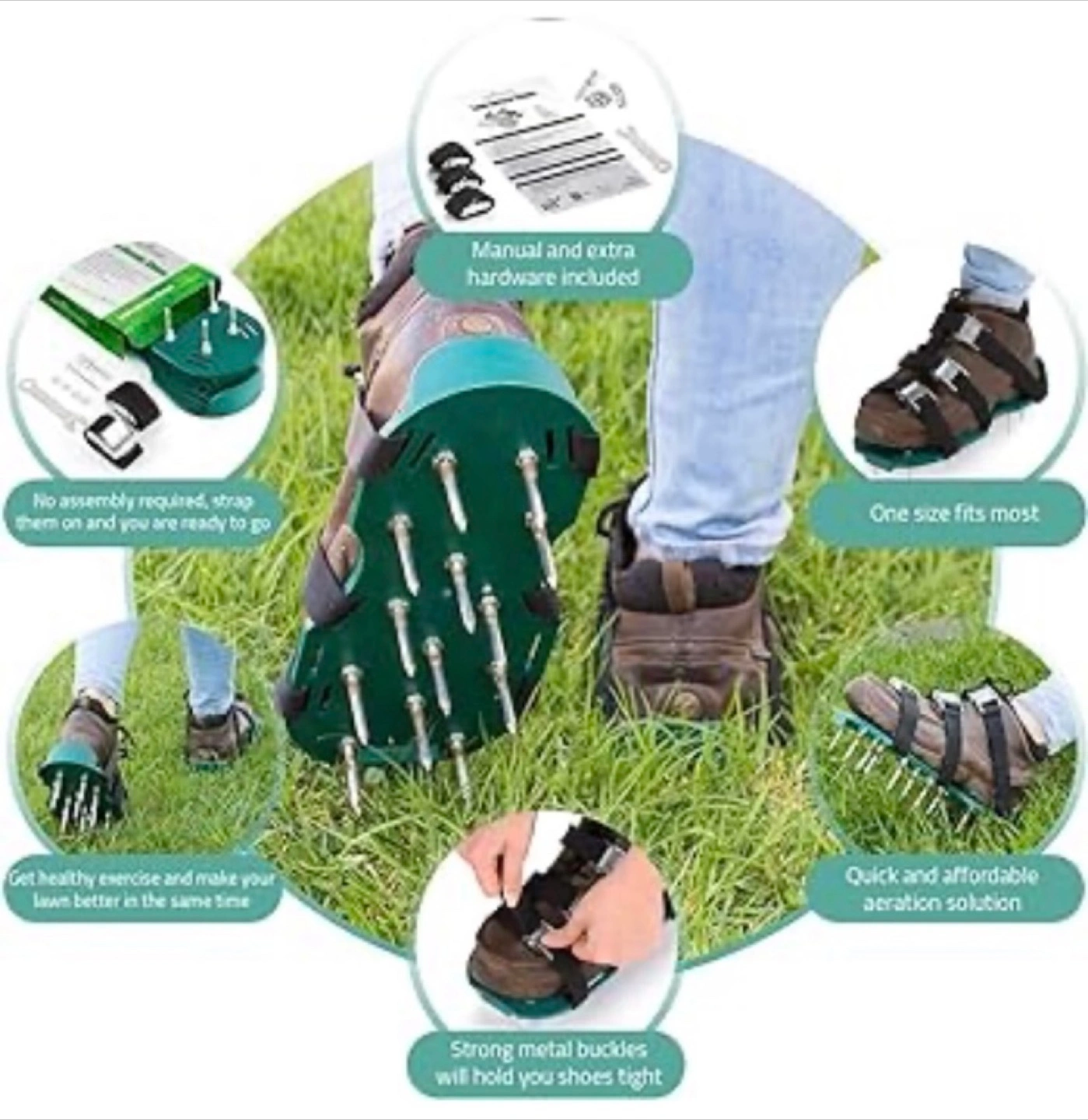 Manual and extra hardware included

No assembly required, strap them on and you are ready to go

One size fits most

Get healthy exercise and make your lawn better in the same time

Quick and affordable aeration solution

Strong metal buckles will hold you shoes tight