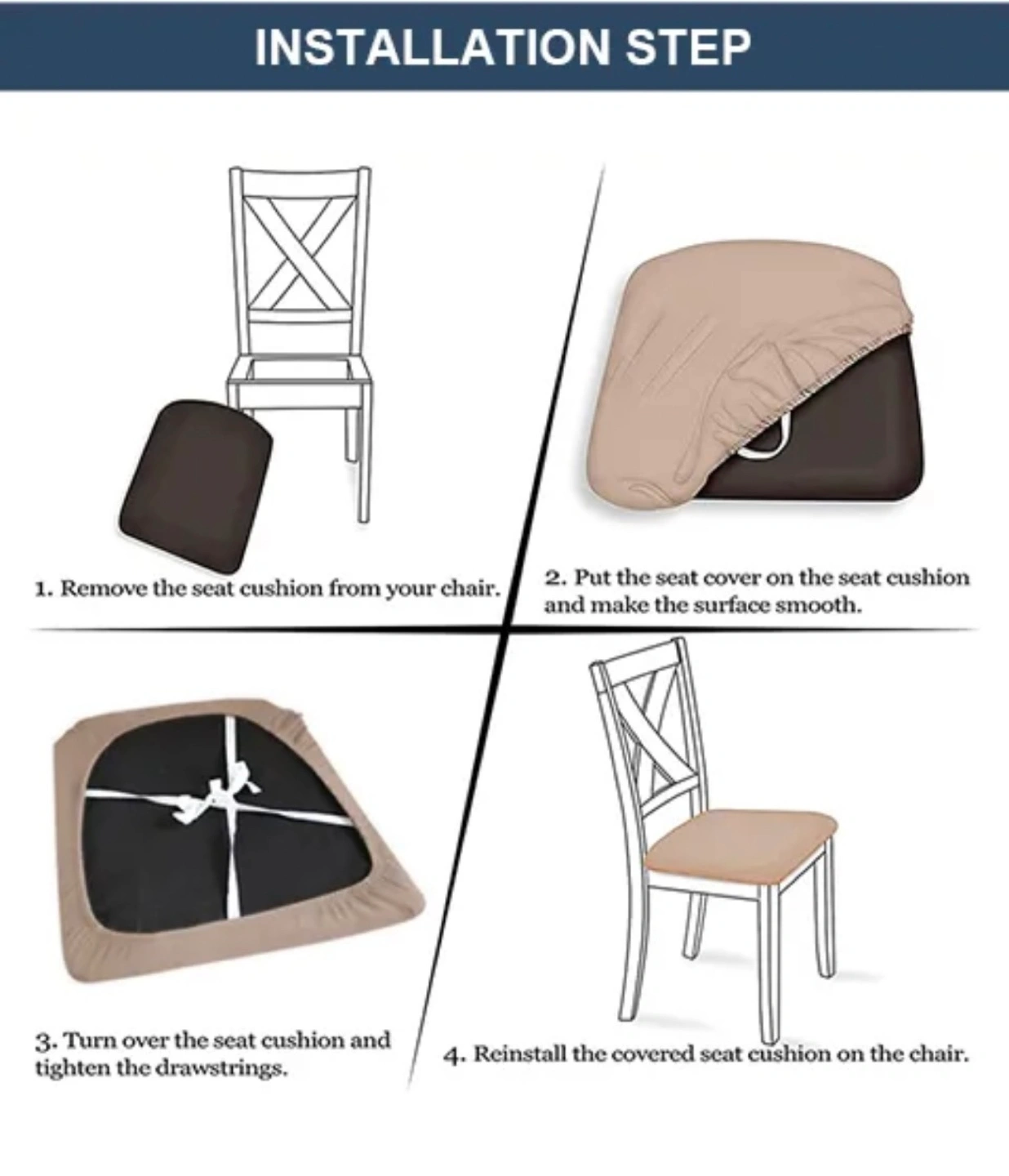 INSTALLATION STEP

1. Remove the seat cushion from your chair.

2. Put the seat cover on the seat cushion and make the surface smooth.

3. Turn over the seat cushion and tighten the drawstrings.

4. Reinstall the covered seat cushion on the chair.