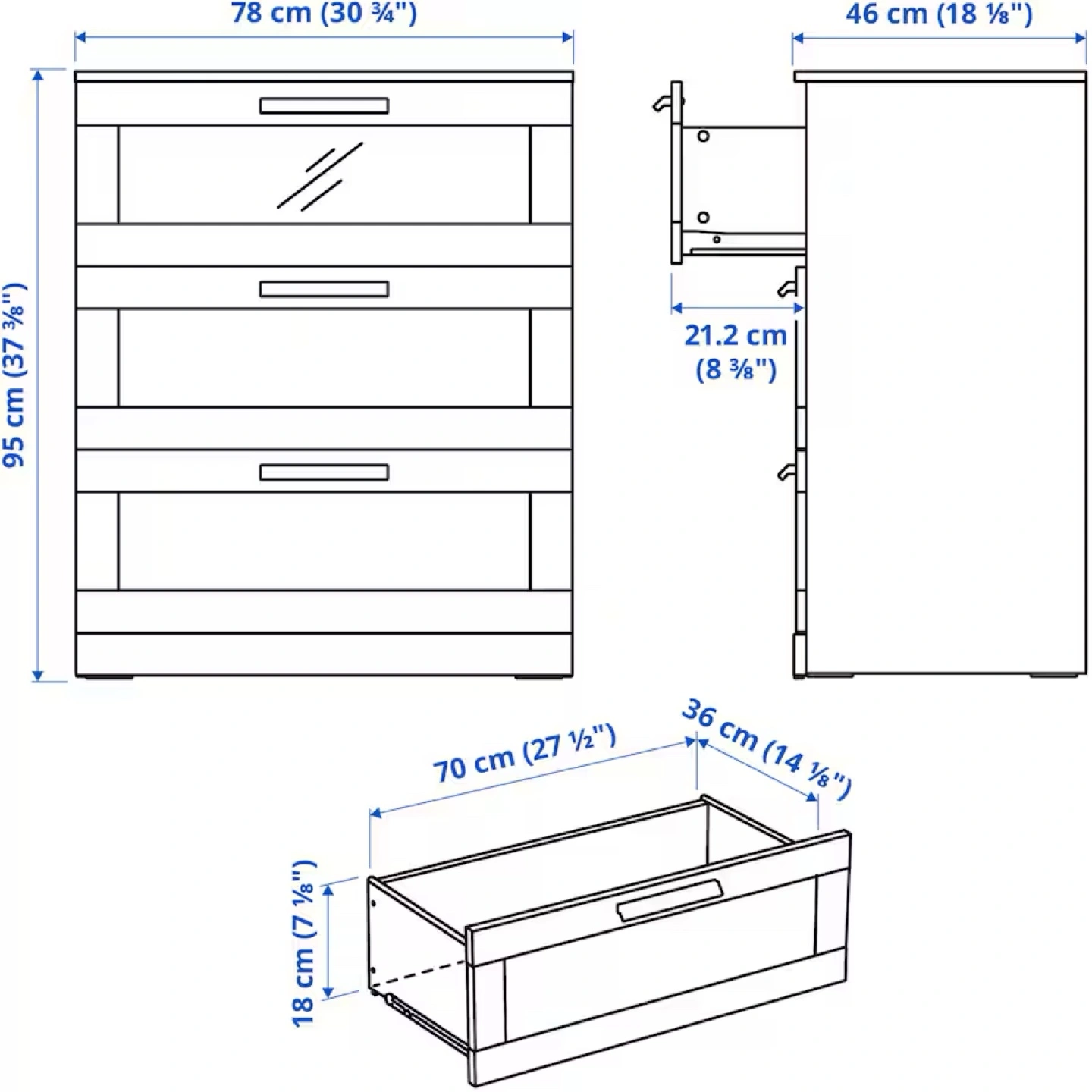 78 cm (30 ¾")

46 cm (18 ⅛")

95 cm (37 ⅜")

21.2 cm (8 ⅜")

70 cm (27 ½")

36 cm (14 ⅛")

18 cm (7 ⅛")