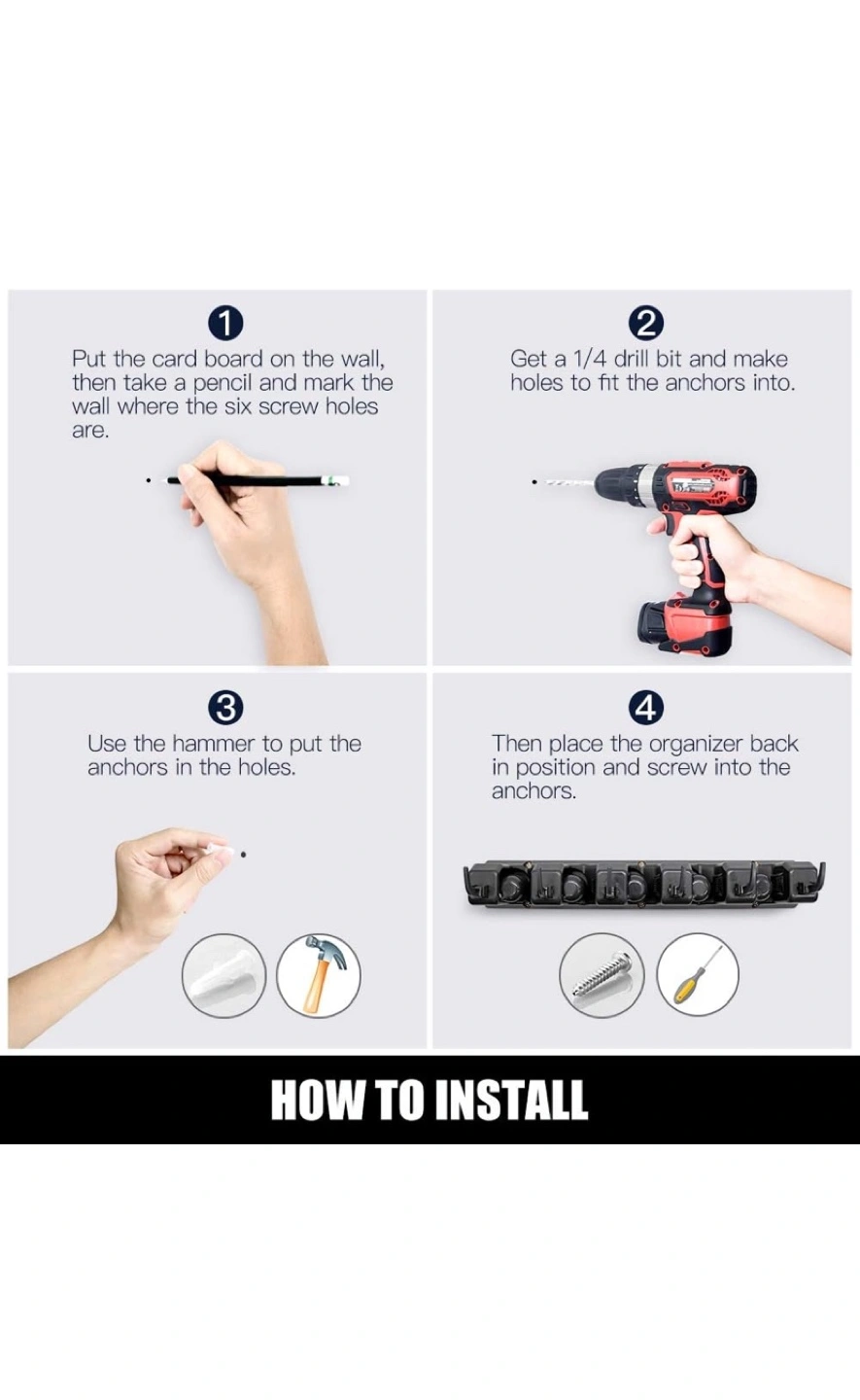 1
Put the card board on the wall, then take a pencil and mark the wall where the six screw holes are.

2
Get a 1/4 drill bit and make holes to fit the anchors into.

3
Use the hammer to put the anchors in the holes.

4
Then place the organizer back in position and screw into the anchors.

HOW TO INSTALL