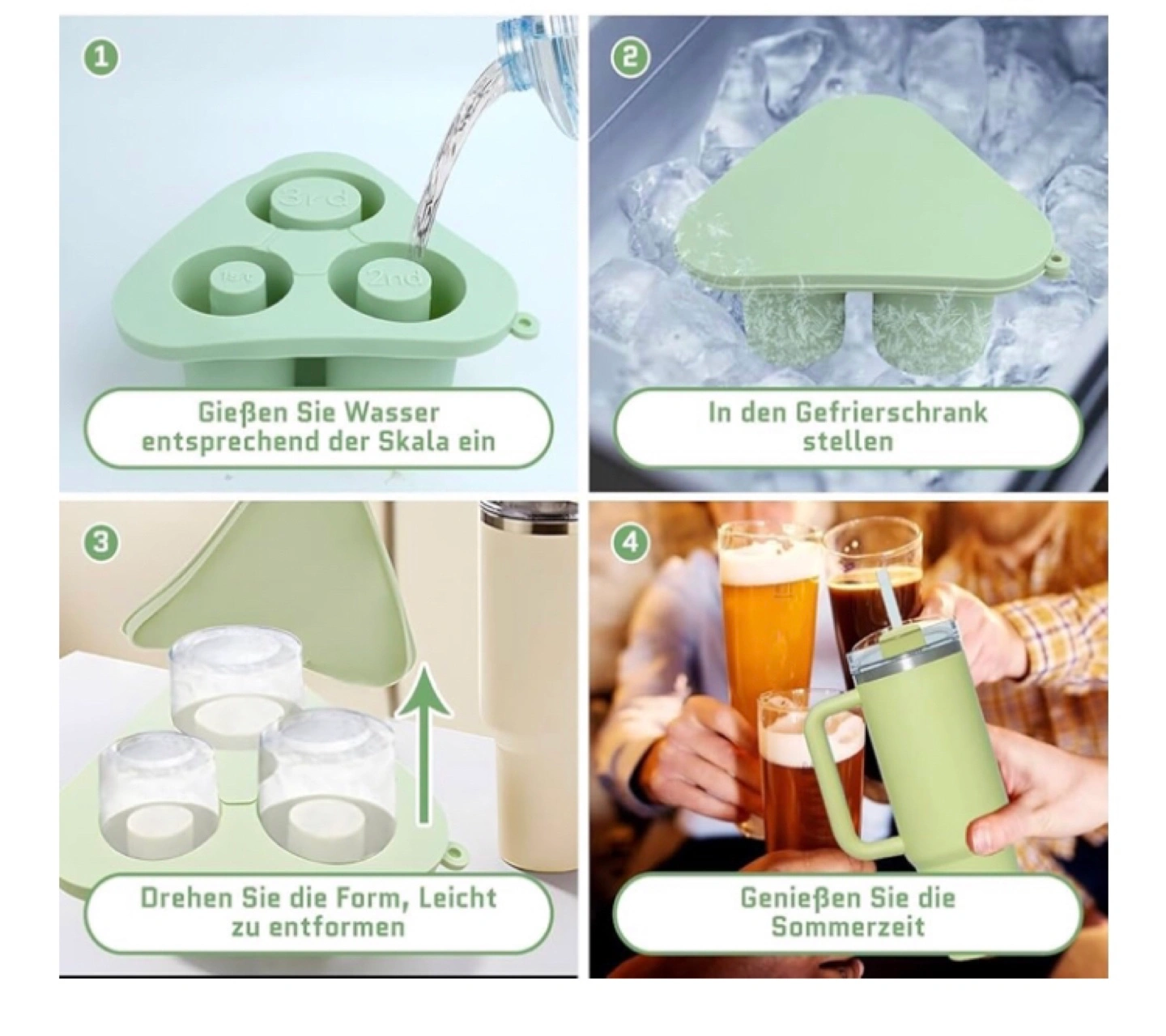 1

3rd

1st

2nd

Gießen Sie Wasser entsprechend der Skala ein

2

In den Gefrierschrank stellen

3

Drehen Sie die Form, Leicht zu entformen

4

Genießen Sie die Sommerzeit