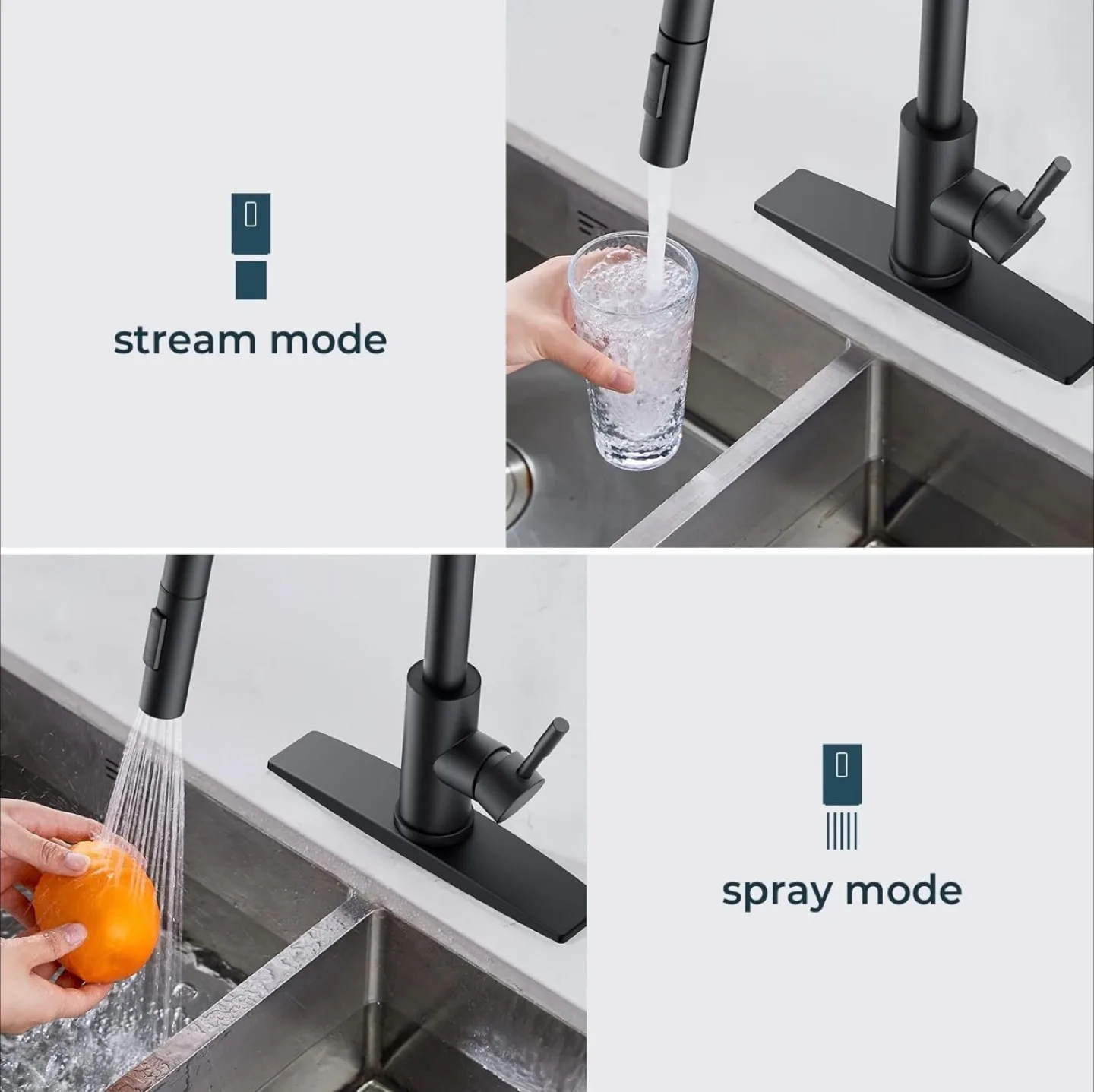 stream mode

spray mode