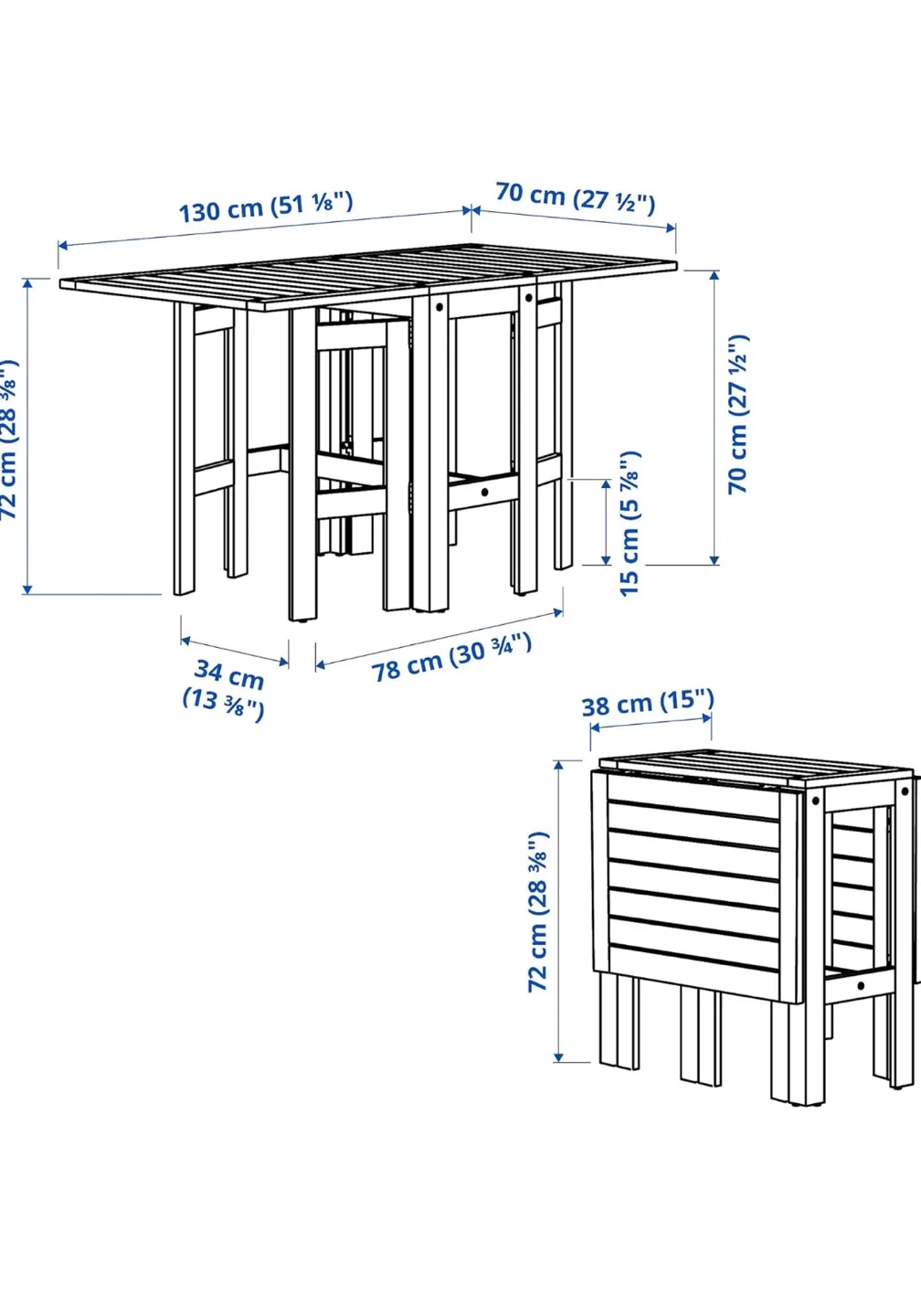 130 cm (51 ⅛")

70 cm (27 ½")

72 cm (28 ⅜")

70 cm (27 ½")

15 cm (5 ⅞")

34 cm (13 ⅜")

78 cm (30 ¾")

38 cm (15")

72 cm (28 ⅜")