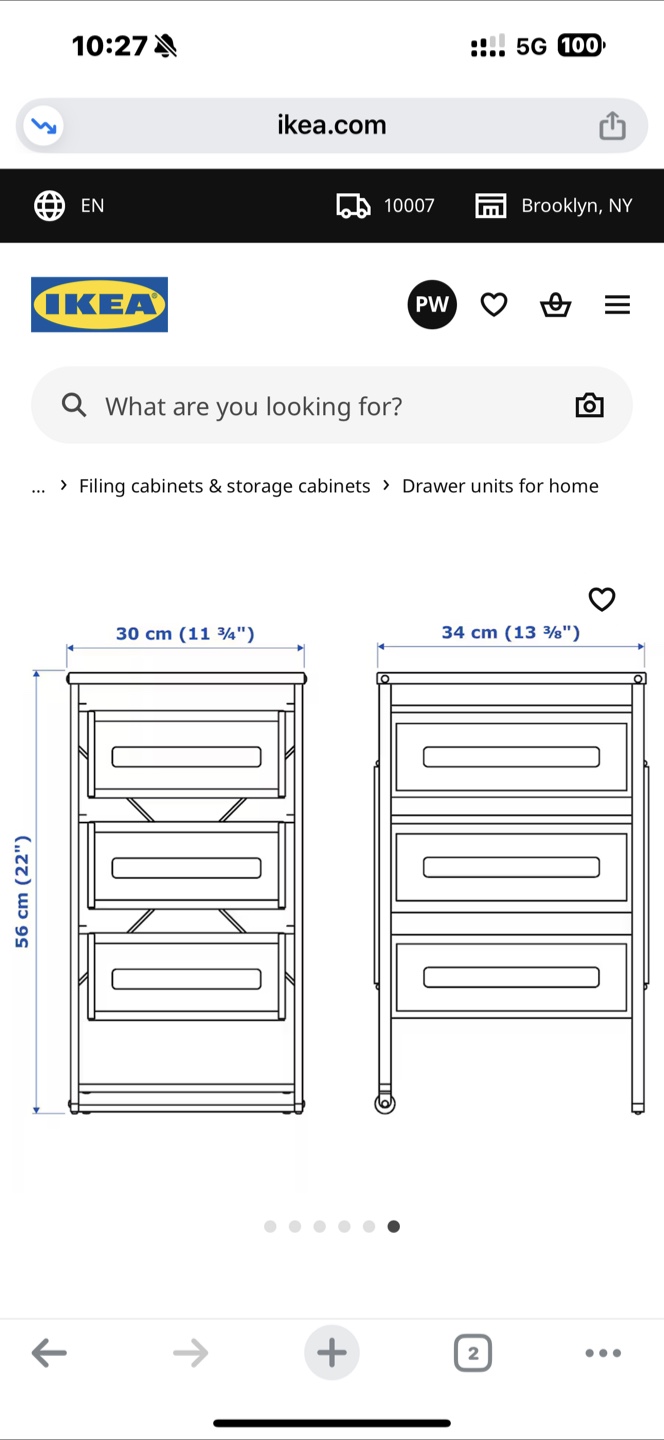 10:27

5G 100

ikea.com

EN

10007

Brooklyn, NY

IKEA

PW

What are you looking for?

... › Filing cabinets & storage cabinets › Drawer units for home

30 cm (11 ¾")

34 cm (13 ⅜")

56 cm (22")

2