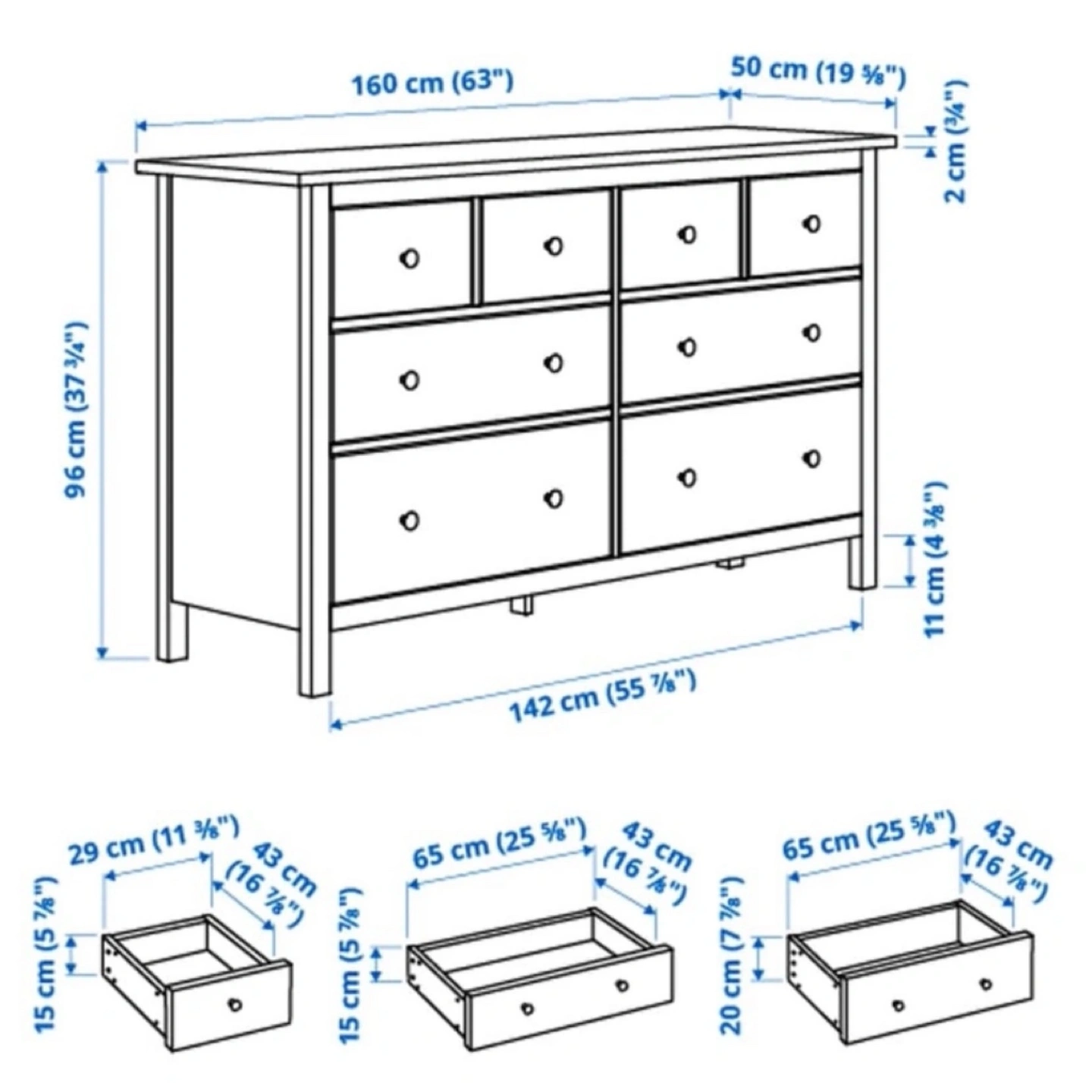 160 cm (63")
50 cm (19 ⅝")
2 cm (¾")
96 cm (37 ¾")
11 cm (4 ⅜")
142 cm (55 ⅞")

29 cm (11 ⅜")
43 cm (16 ⅞")
15 cm (5 ⅞")

65 cm (25 ⅝")
43 cm (16 ⅞")
15 cm (5 ⅞")

65 cm (25 ⅝")
43 cm (16 ⅞")
20 cm (7 ⅞")