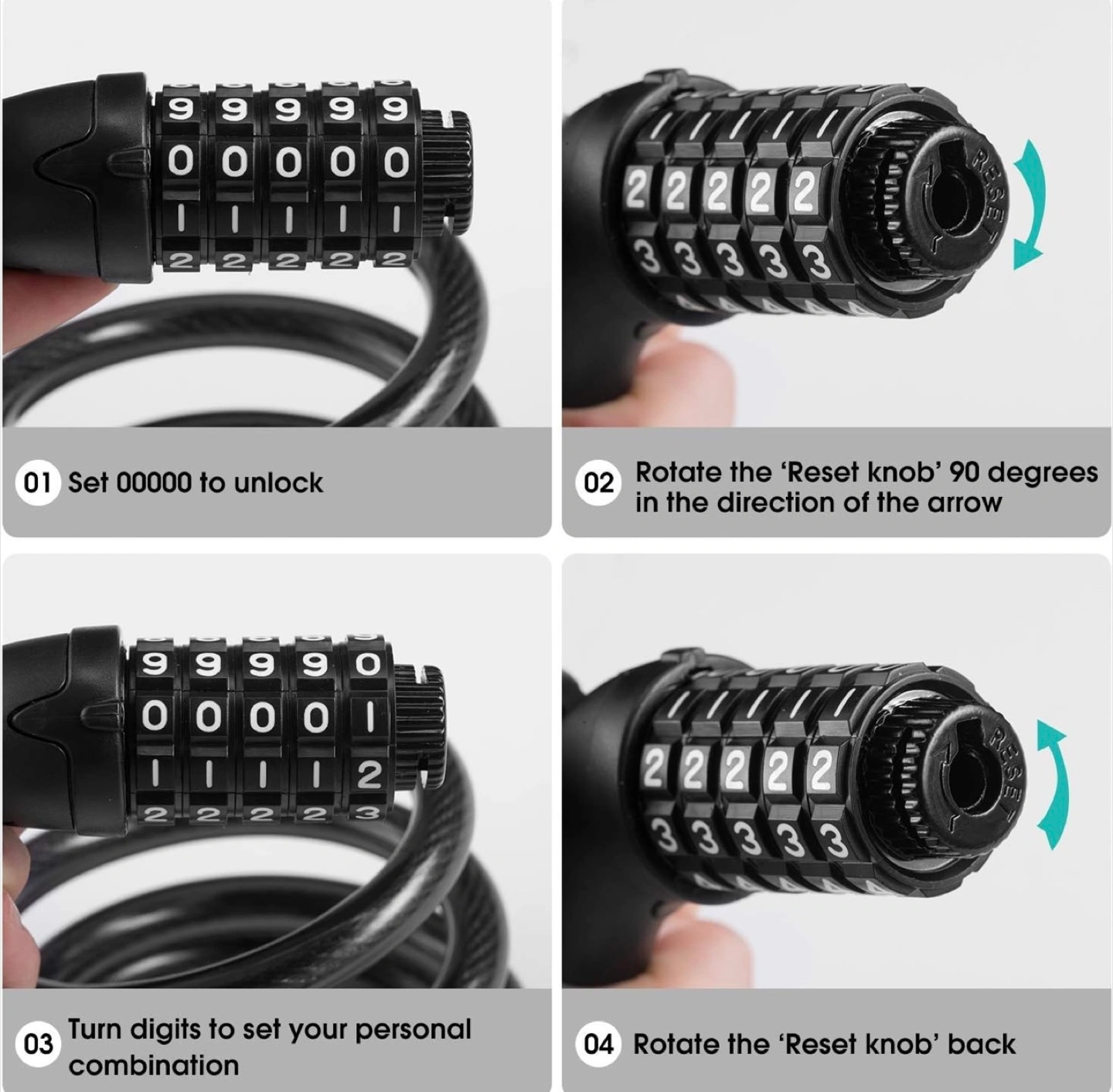 9 9 9 9 9
0 0 0 0 0
1 1 1 1 1
2 2 2 2 2

01 Set 00000 to unlock

2 2 2 2 2
3 3 3 3 3
RESET

02 Rotate the 'Reset knob' 90 degrees in the direction of the arrow

9 9 9 9 0
0 0 0 0 1
1 1 1 1 2
2 2 2 2 3

03 Turn digits to set your personal combination

2 2 2 2 2
3 3 3 3 3
RESET

04 Rotate the 'Reset knob' back