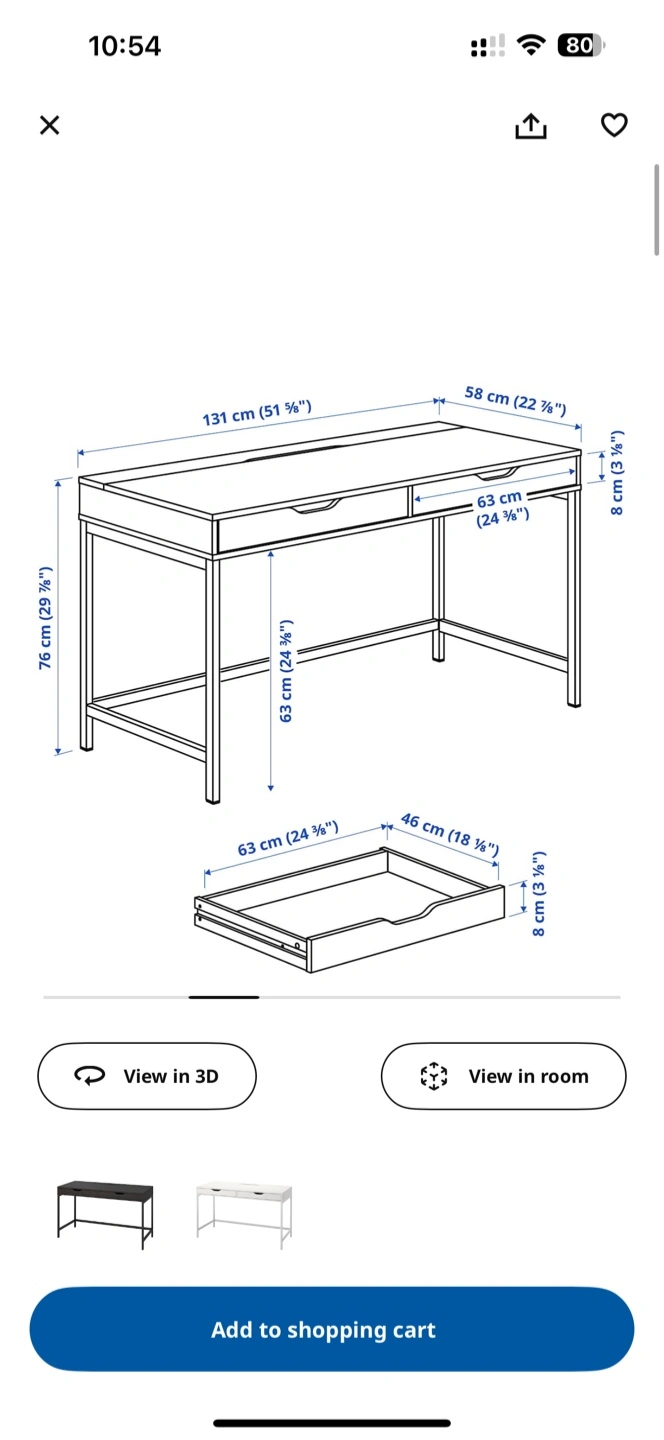 10:54

80

131 cm (51 ⅝")

58 cm (22 ⅞")

8 cm (3 ⅛")

63 cm (24 ⅜")

76 cm (29 ⅞")

63 cm (24 ⅜")

63 cm (24 ⅜")

46 cm (18 ⅛")

8 cm (3 ⅛")

View in 3D

View in room

Add to shopping cart