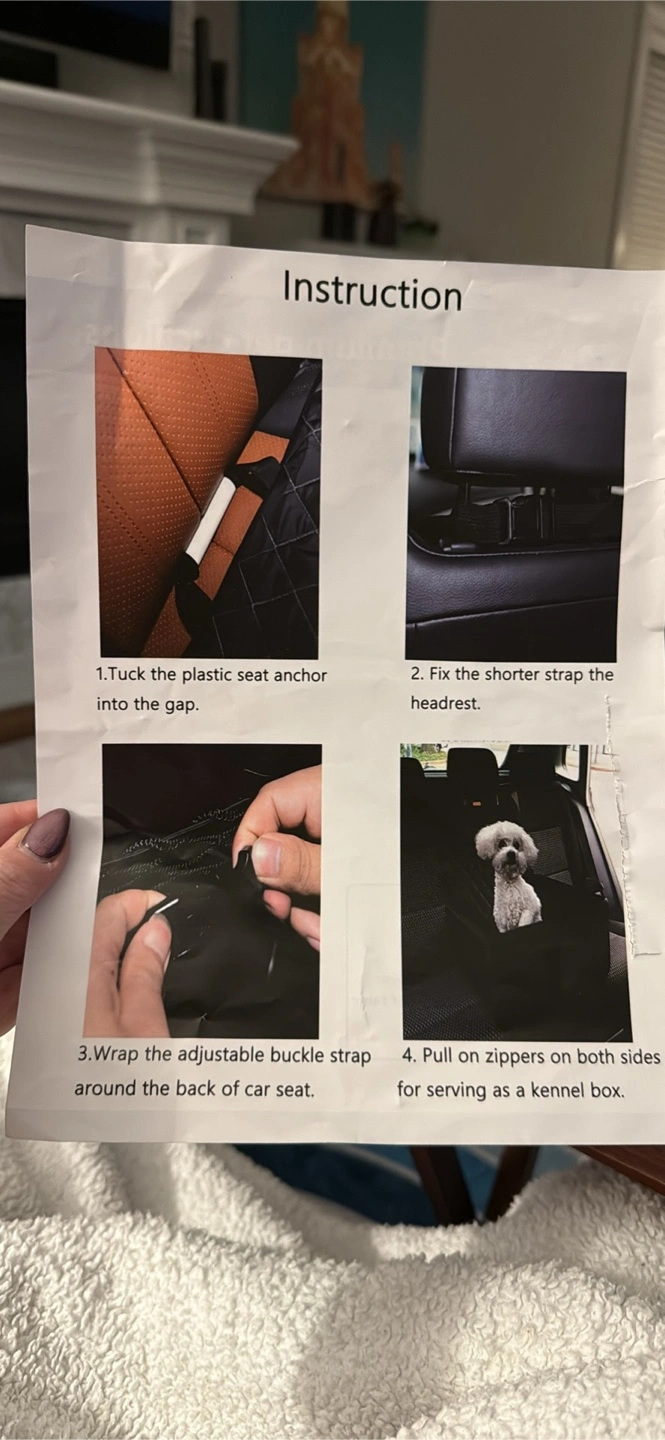 Instruction

1.Tuck the plastic seat anchor into the gap.

2. Fix the shorter strap the headrest.

3.Wrap the adjustable buckle strap around the back of car seat.

4. Pull on zippers on both sides for serving as a kennel box.