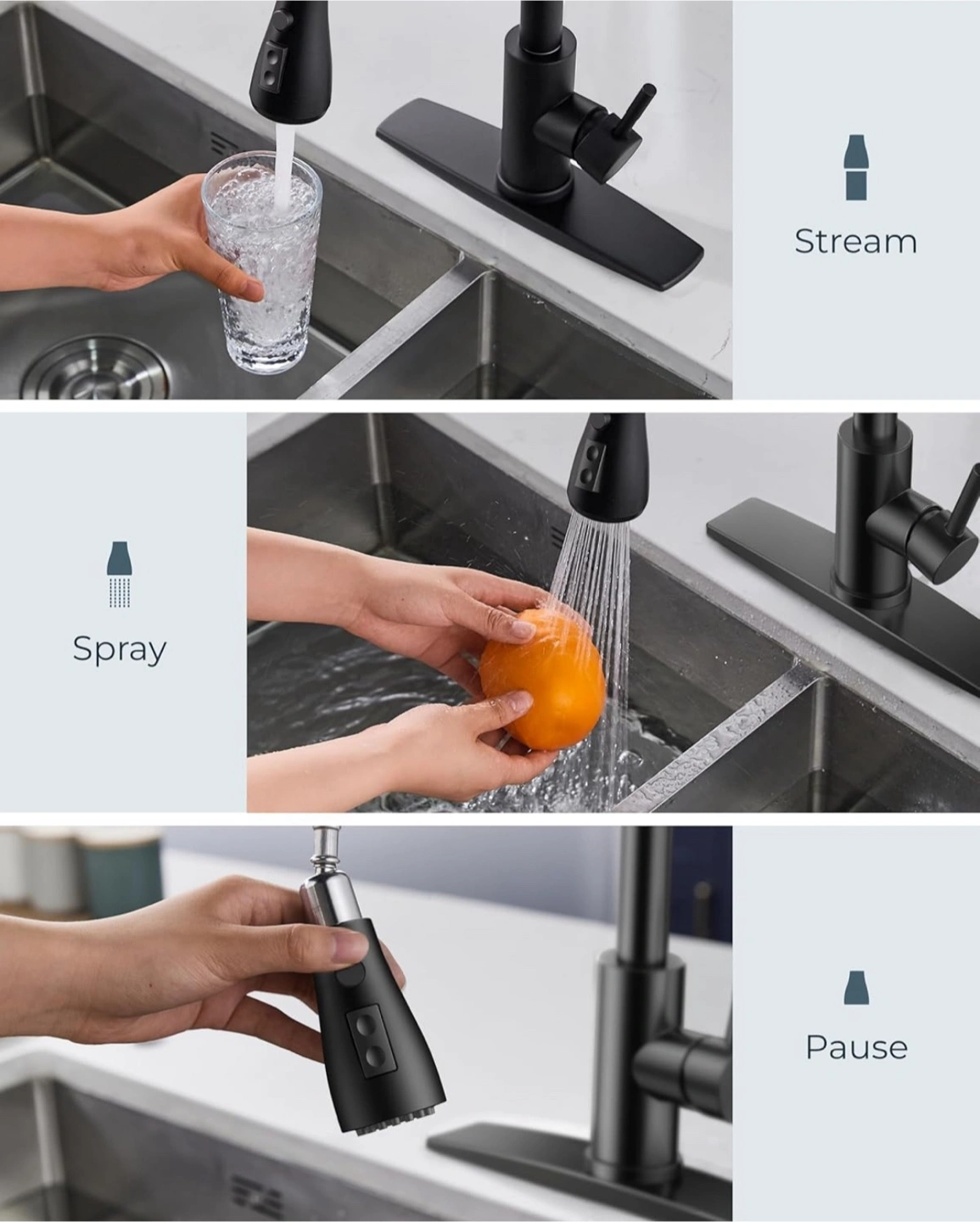 Stream

Spray

Pause