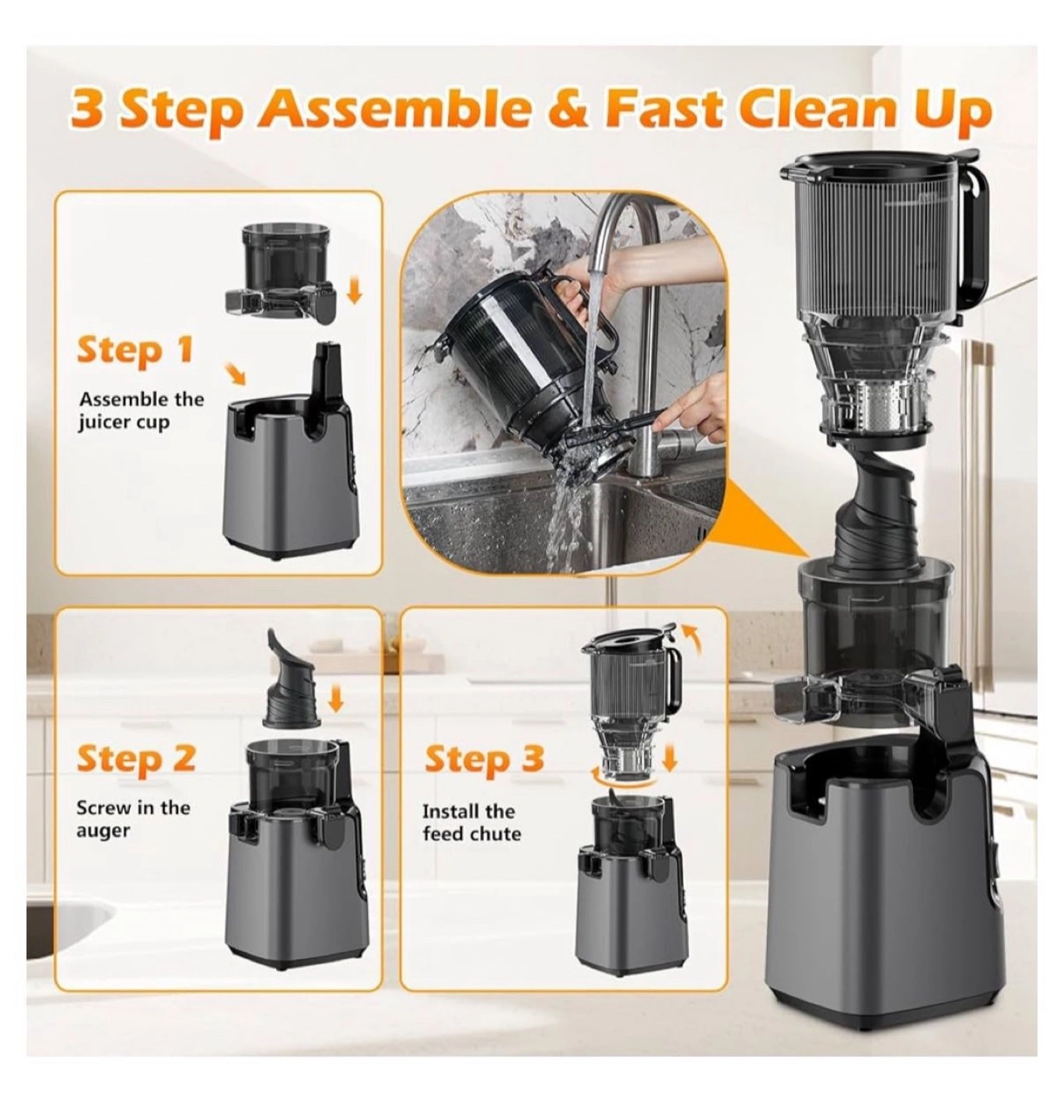 3 Step Assemble & Fast Clean Up

Step 1

Assemble the juicer cup

Step 2

Screw in the auger

Step 3

Install the feed chute