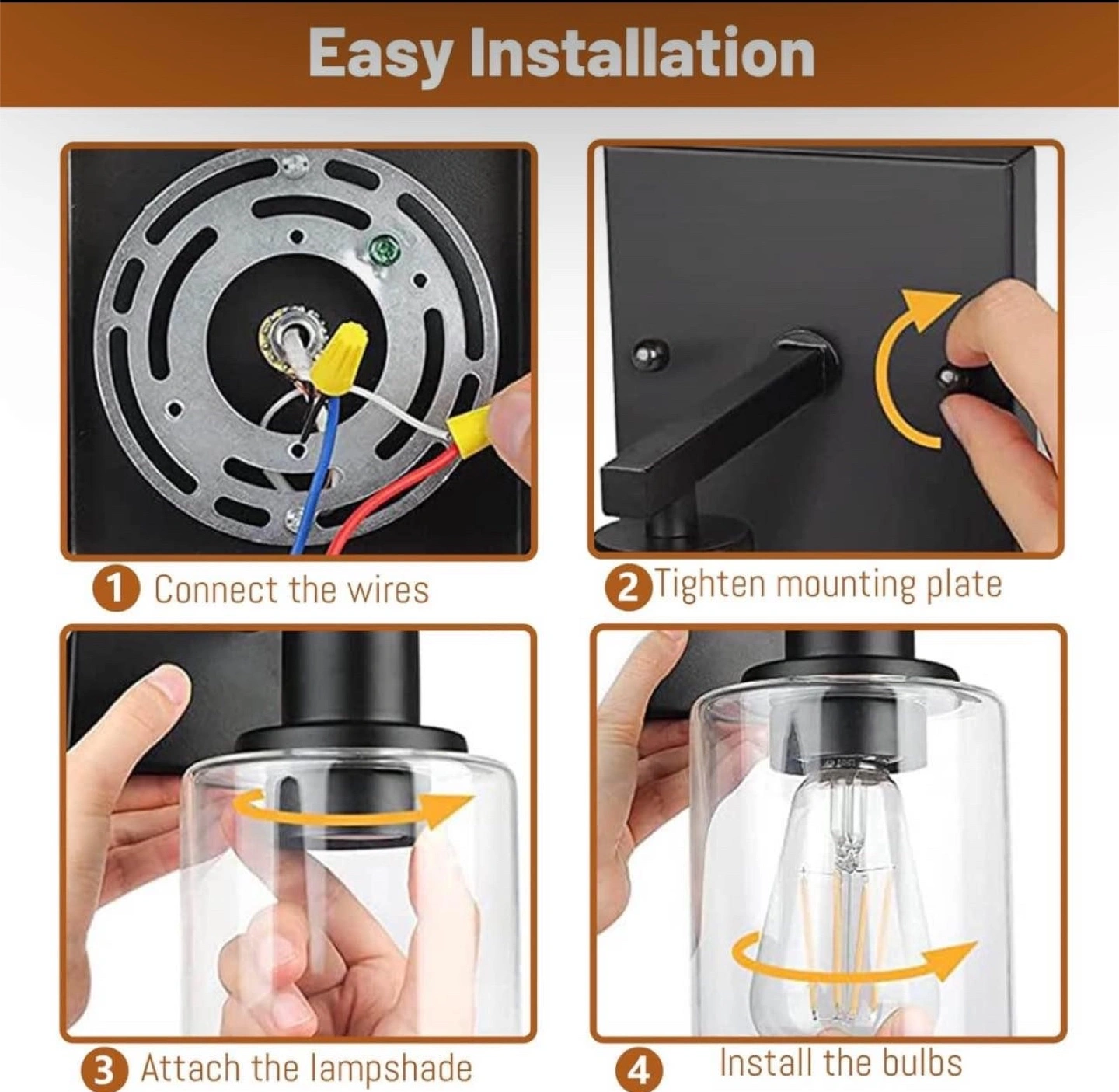 Easy Installation

1 Connect the wires

2 Tighten mounting plate

3 Attach the lampshade

4 Install the bulbs