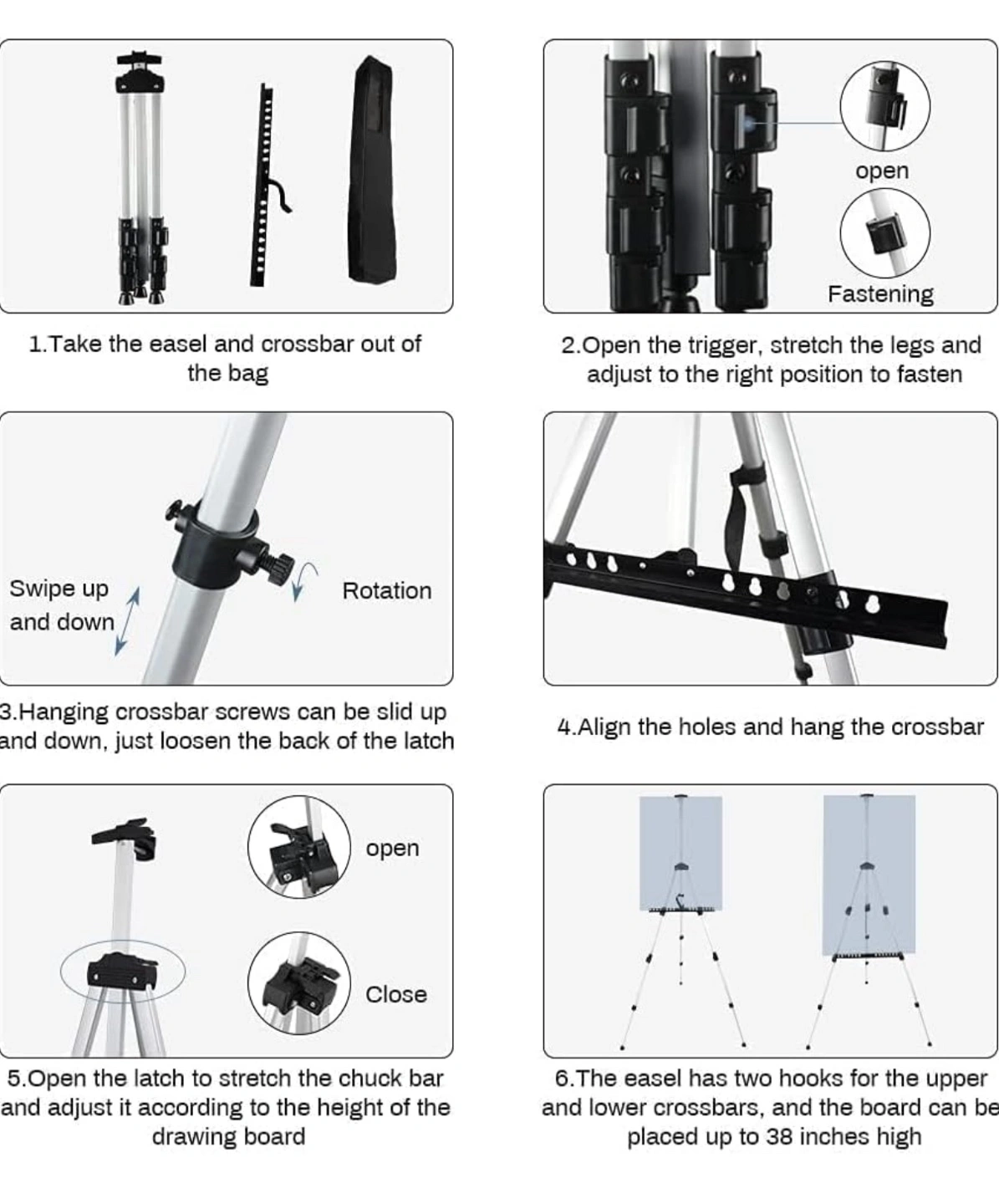 1.Take the easel and crossbar out of the bag

open

Fastening

2.Open the trigger, stretch the legs and adjust to the right position to fasten

Swipe up and down

Rotation

3.Hanging crossbar screws can be slid up and down, just loosen the back of the latch

4.Align the holes and hang the crossbar

open

Close

5.Open the latch to stretch the chuck bar and adjust it according to the height of the drawing board

6.The easel has two hooks for the upper and lower crossbars, and the board can be placed up to 38 inches high