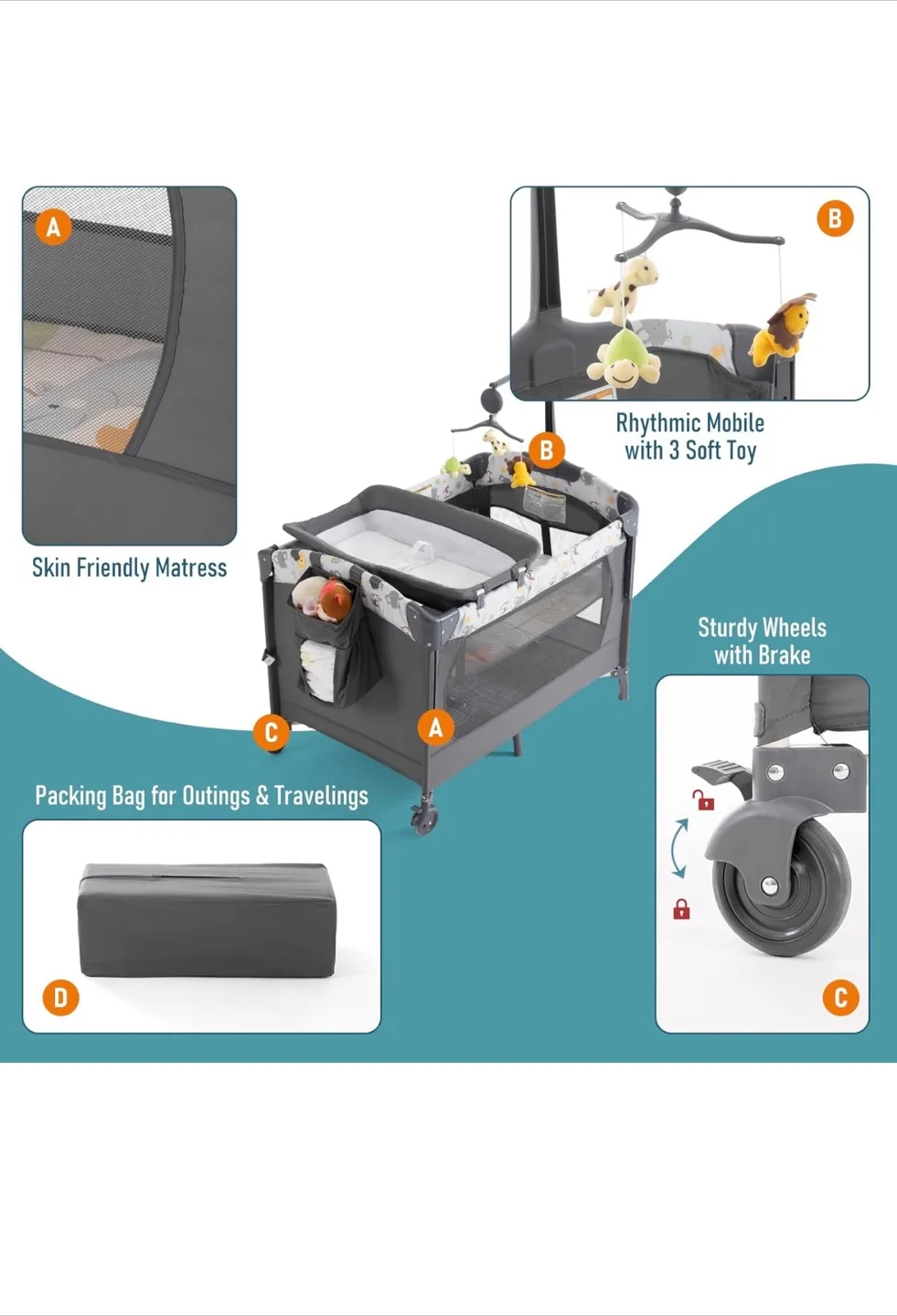 A

B

Rhythmic Mobile with 3 Soft Toy

B

Skin Friendly Matress

Sturdy Wheels with Brake

C

A

Packing Bag for Outings & Travelings

D

C