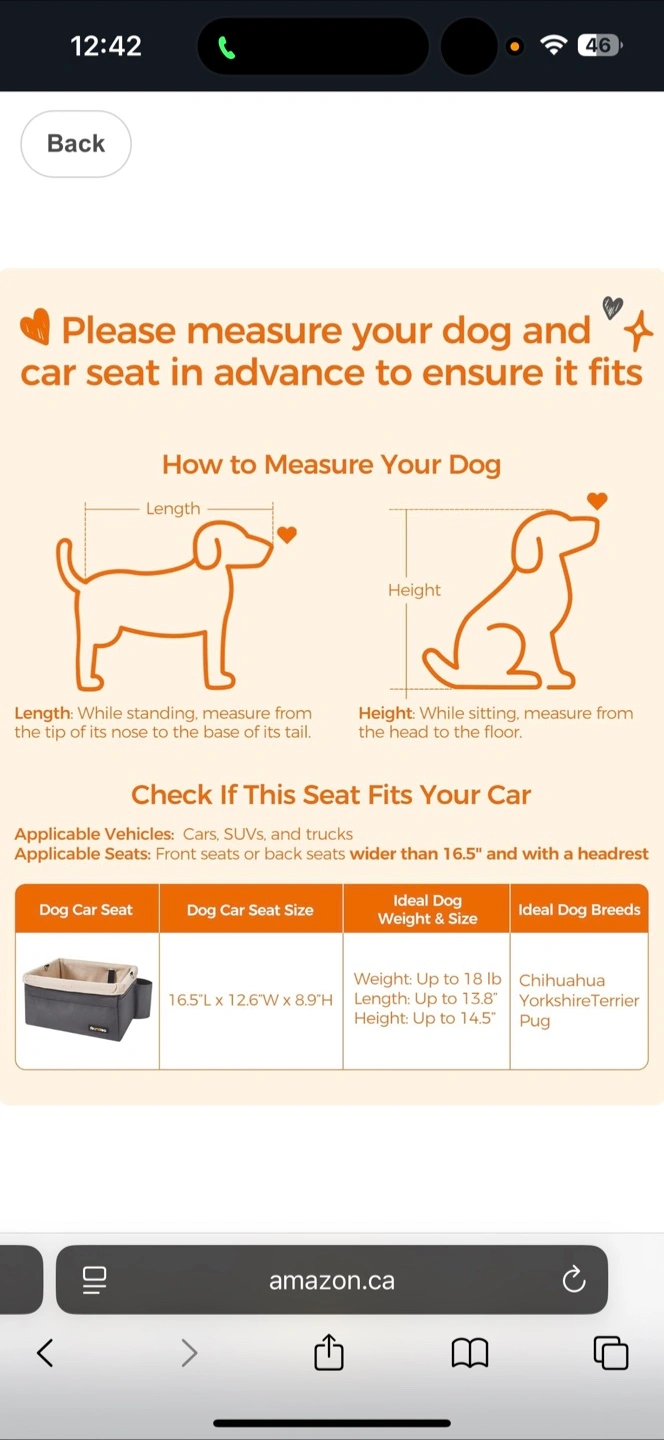 12:42

46

Back

Please measure your dog and car seat in advance to ensure it fits

How to Measure Your Dog

Length

Height

Length: While standing, measure from the tip of its nose to the base of its tail.

Height: While sitting, measure from the head to the floor.

Check If This Seat Fits Your Car

Applicable Vehicles: Cars, SUVs, and trucks
Applicable Seats: Front seats or back seats wider than 16.5" and with a headrest

| Dog Car Seat | Dog Car Seat Size | Ideal Dog Weight & Size | Ideal Dog Breeds |
|---|---|---|---|
|  | 16.5"L x 12.6"W x 8.9"H | Weight: Up to 18 lb Length: Up to 13.8" Height: Up to 14.5" | Chihuahua YorkshireTerrier Pug |

amazon.ca