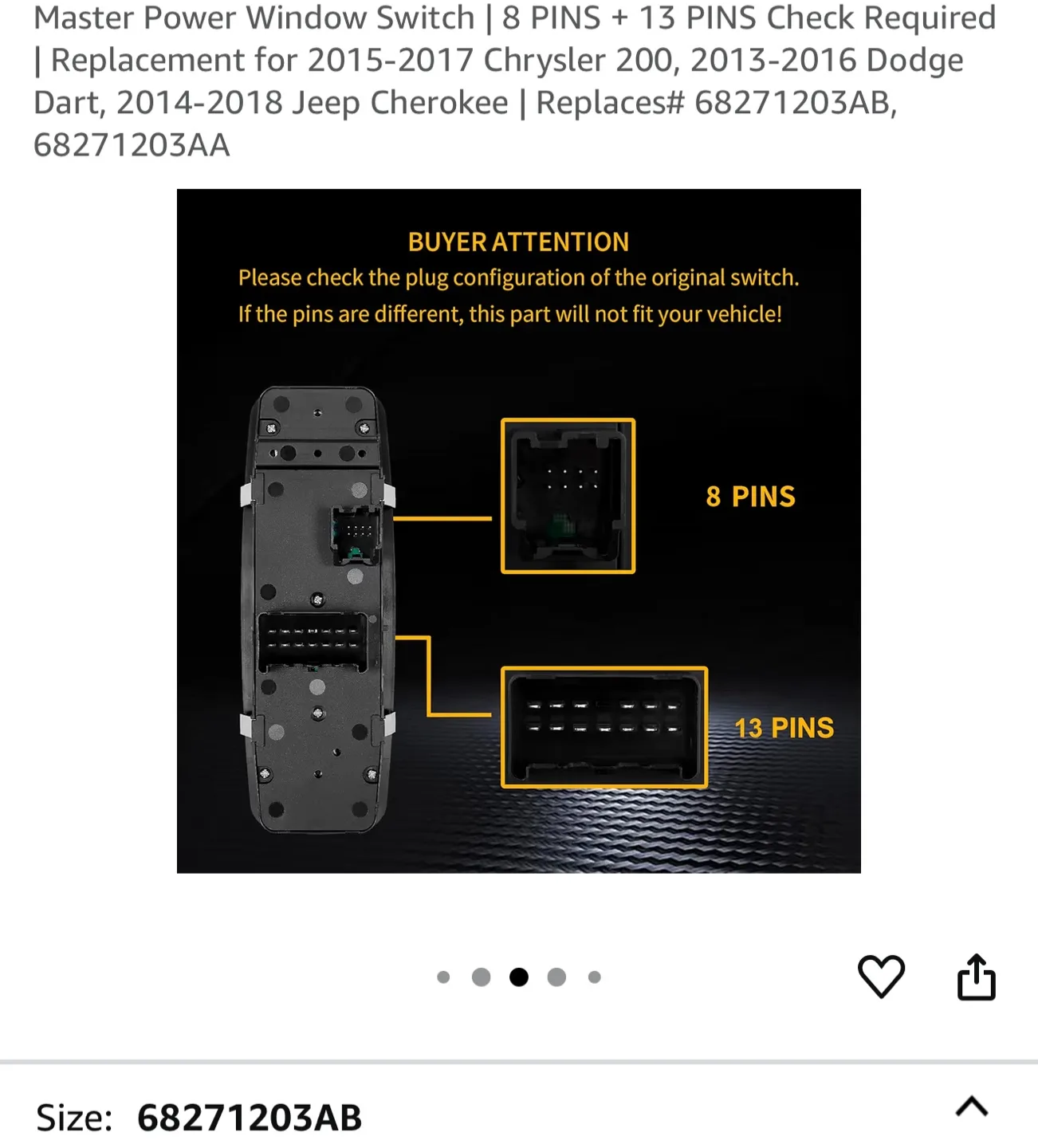 Master Power Window Switch | 8 PINS + 13 PINS Check Required | Replacement for 2015-2017 Chrysler 200, 2013-2016 Dodge Dart, 2014-2018 Jeep Cherokee | Replaces# 68271203AB, 68271203AA

BUYER ATTENTION
Please check the plug configuration of the original switch.
If the pins are different, this part will not fit your vehicle!

8 PINS

13 PINS

Size: 68271203AB