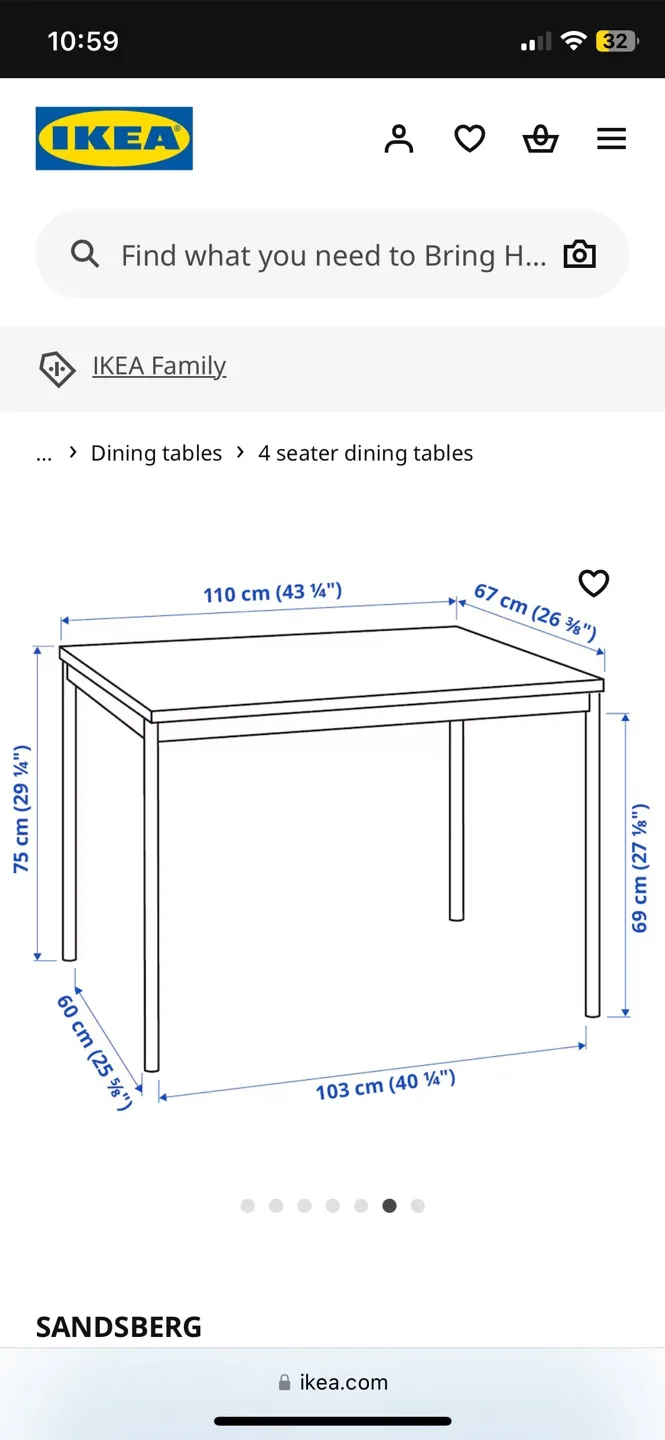 10:59

32

IKEA

Find what you need to Bring H...

IKEA Family

... › Dining tables › 4 seater dining tables

110 cm (43 ¼")

67 cm (26 ⅜")

75 cm (29 ¼")

69 cm (27 ⅛")

60 cm (25 ⅝")

103 cm (40 ¼")

SANDSBERG

ikea.com