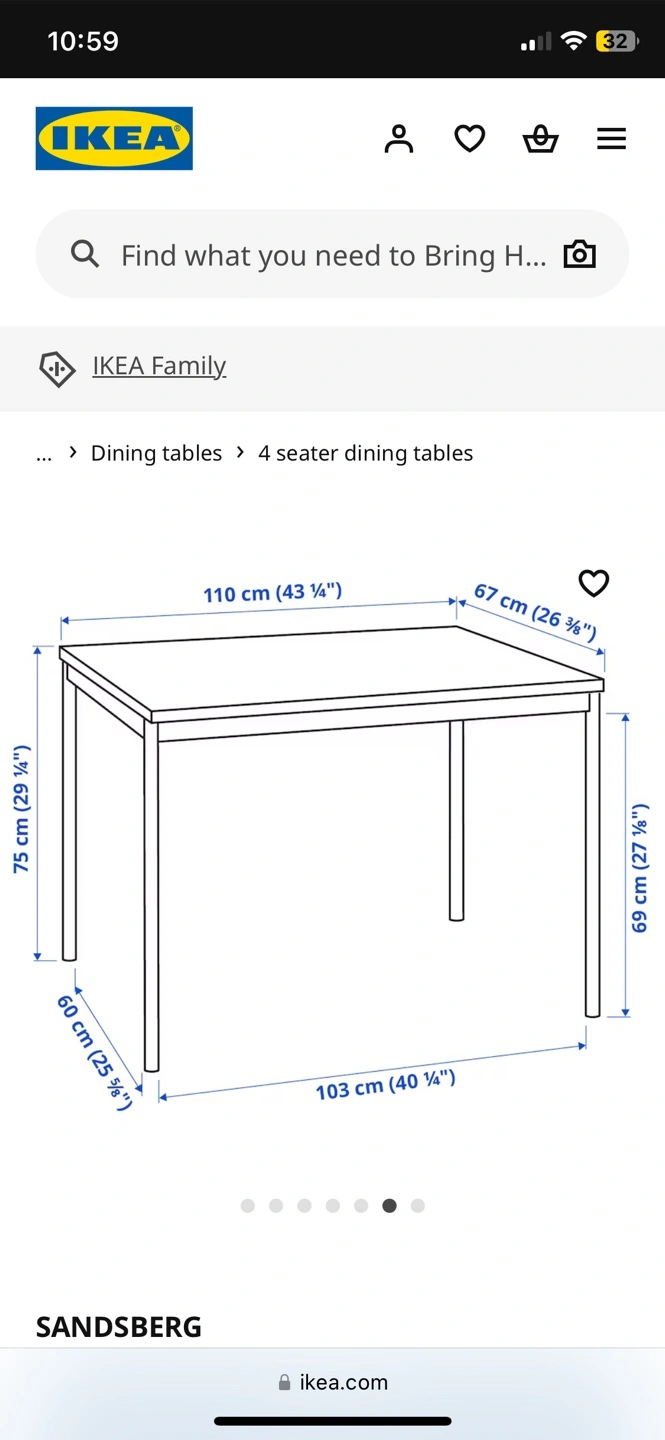 10:59

32

IKEA

Find what you need to Bring H...

IKEA Family

... › Dining tables › 4 seater dining tables

110 cm (43 ¼")

67 cm (26 ⅜")

75 cm (29 ¼")

69 cm (27 ⅛")

60 cm (25 ⅝")

103 cm (40 ¼")

SANDSBERG

ikea.com