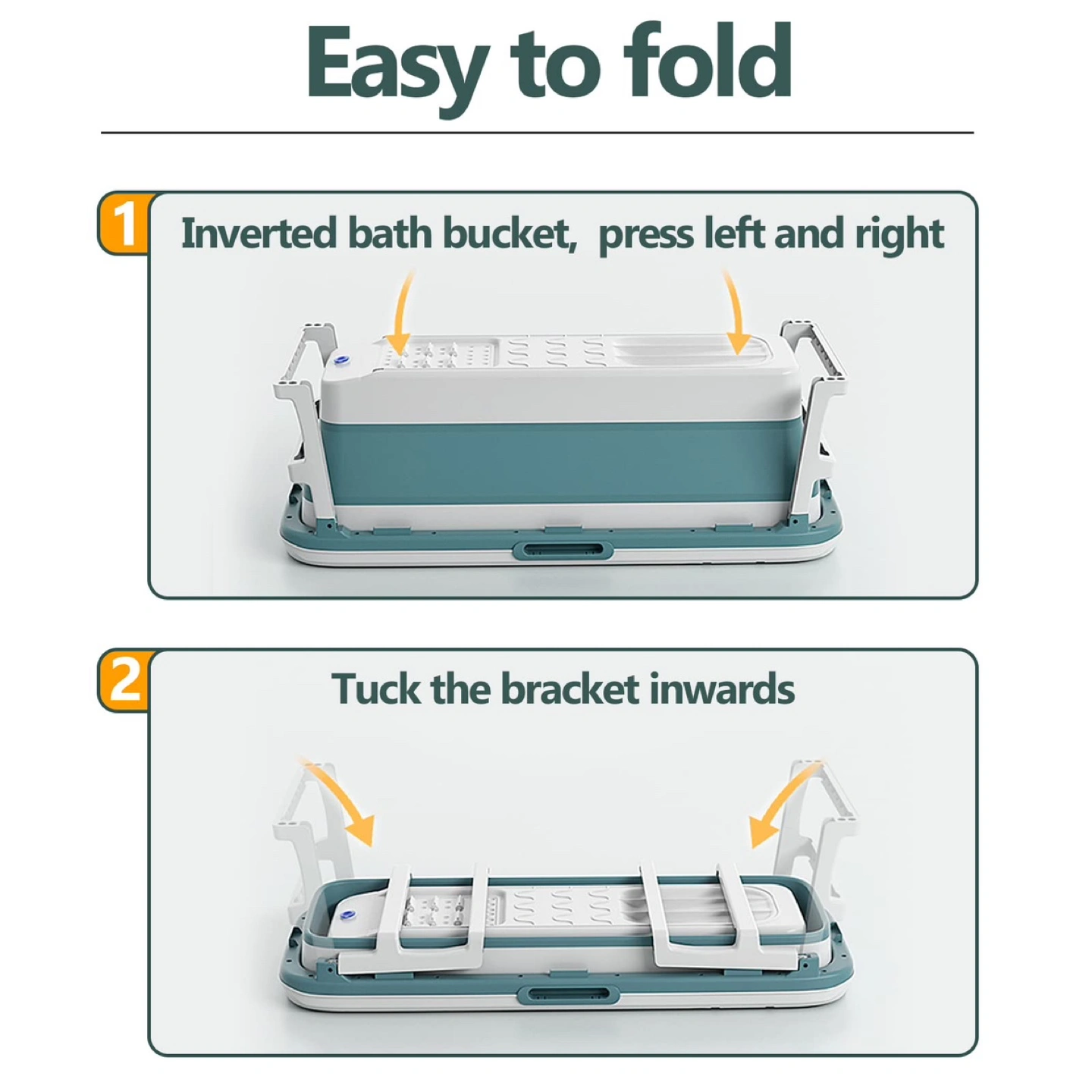 Easy to fold

1 Inverted bath bucket,  press left and right

2 Tuck the bracket inwards