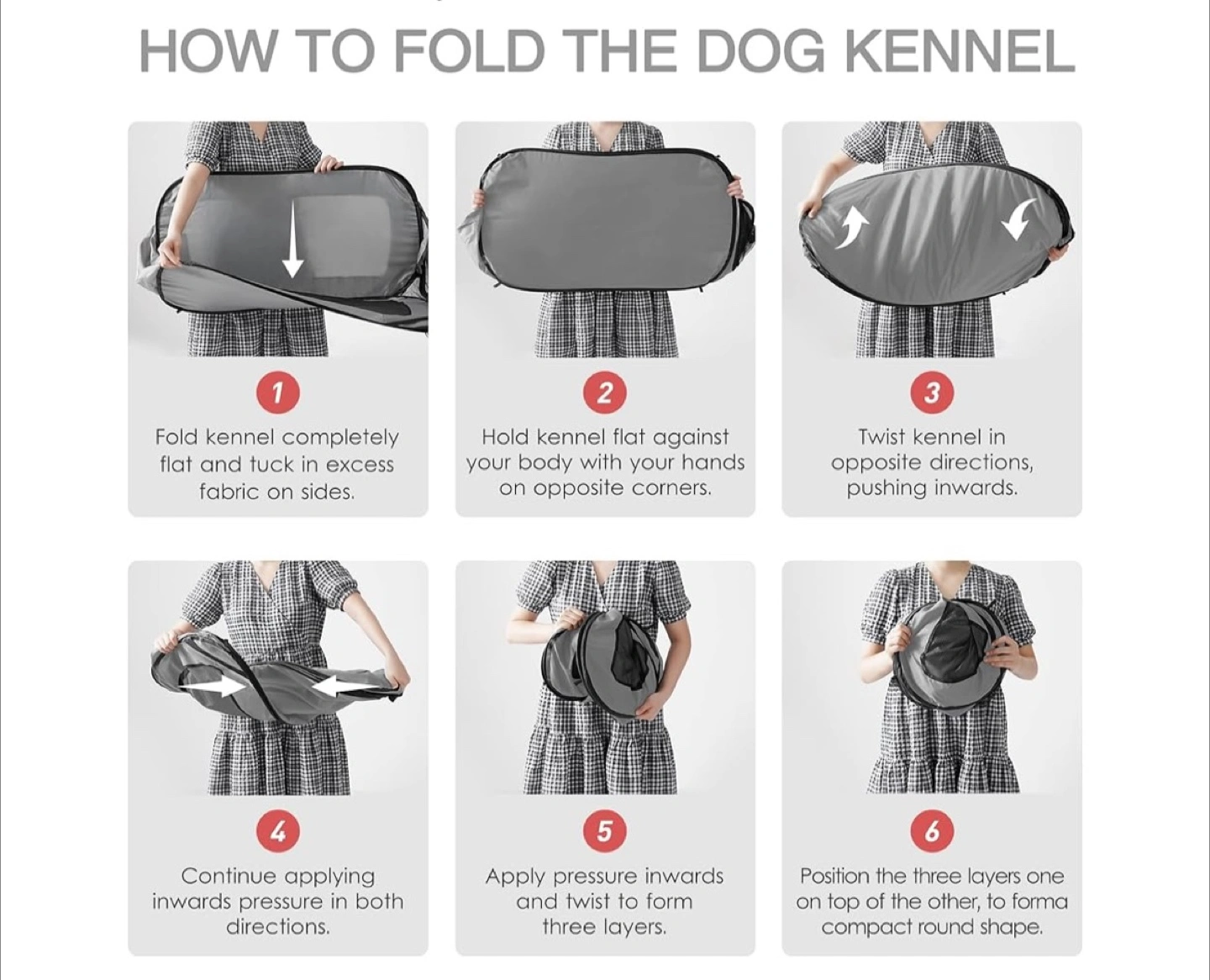 HOW TO FOLD THE DOG KENNEL

1
Fold kennel completely flat and tuck in excess fabric on sides.

2
Hold kennel flat against your body with your hands on opposite corners.

3
Twist kennel in opposite directions, pushing inwards.

4
Continue applying inwards pressure in both directions.

5
Apply pressure inwards and twist to form three layers.

6
Position the three layers one on top of the other, to forma compact round shape.