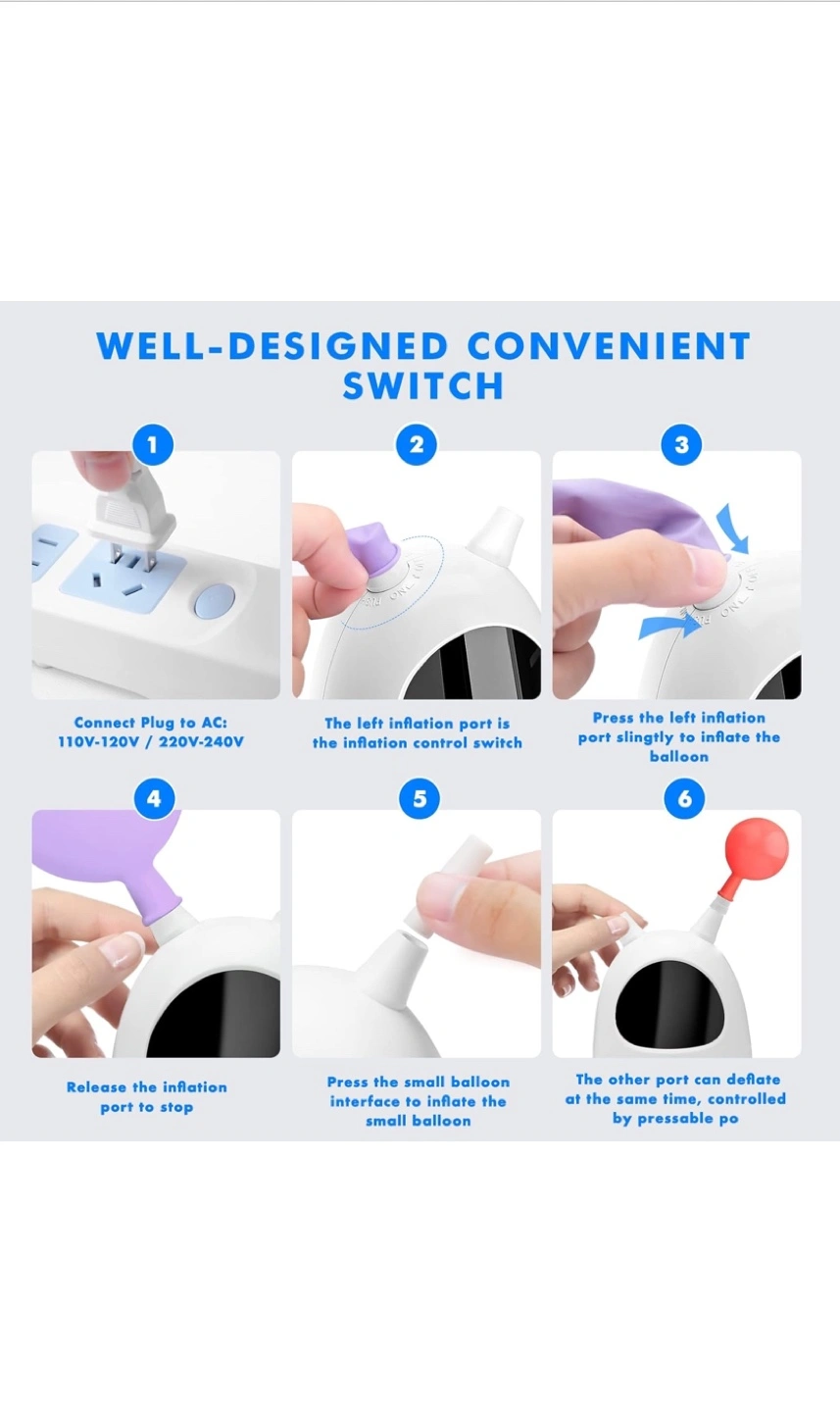 WELL-DESIGNED CONVENIENT SWITCH

1

Connect Plug to AC: 110V-120V / 220V-240V

2

The left inflation port is the inflation control switch

3

Press the left inflation port slingtly to inflate the balloon

4

Release the inflation port to stop

5

Press the small balloon interface to inflate the small balloon

6

The other port can deflate at the same time, controlled by pressable po