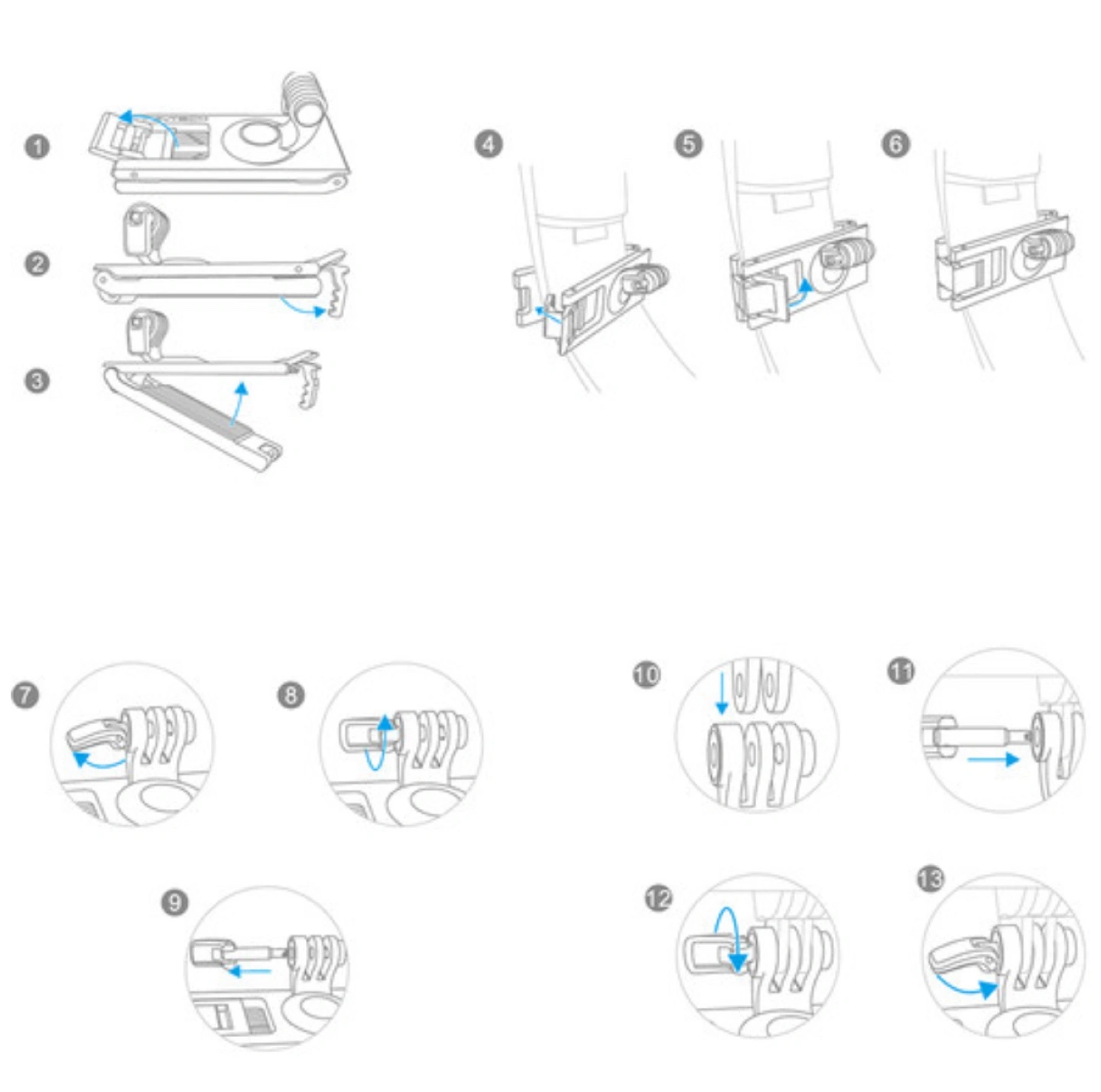 1
2
3
4
5
6
7
8
9
10
11
12
13