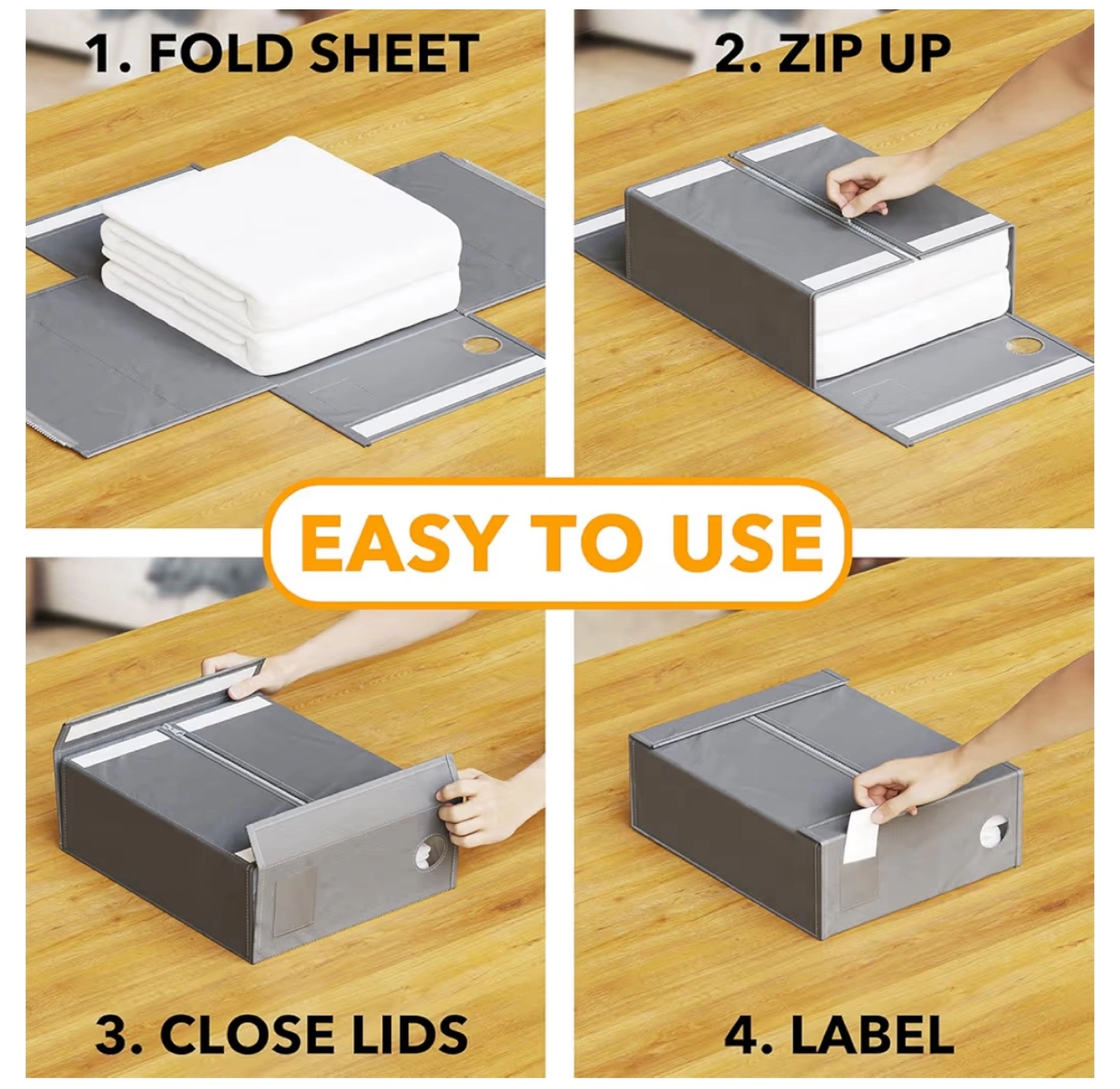 1. FOLD SHEET

2. ZIP UP

EASY TO USE

3. CLOSE LIDS

4. LABEL