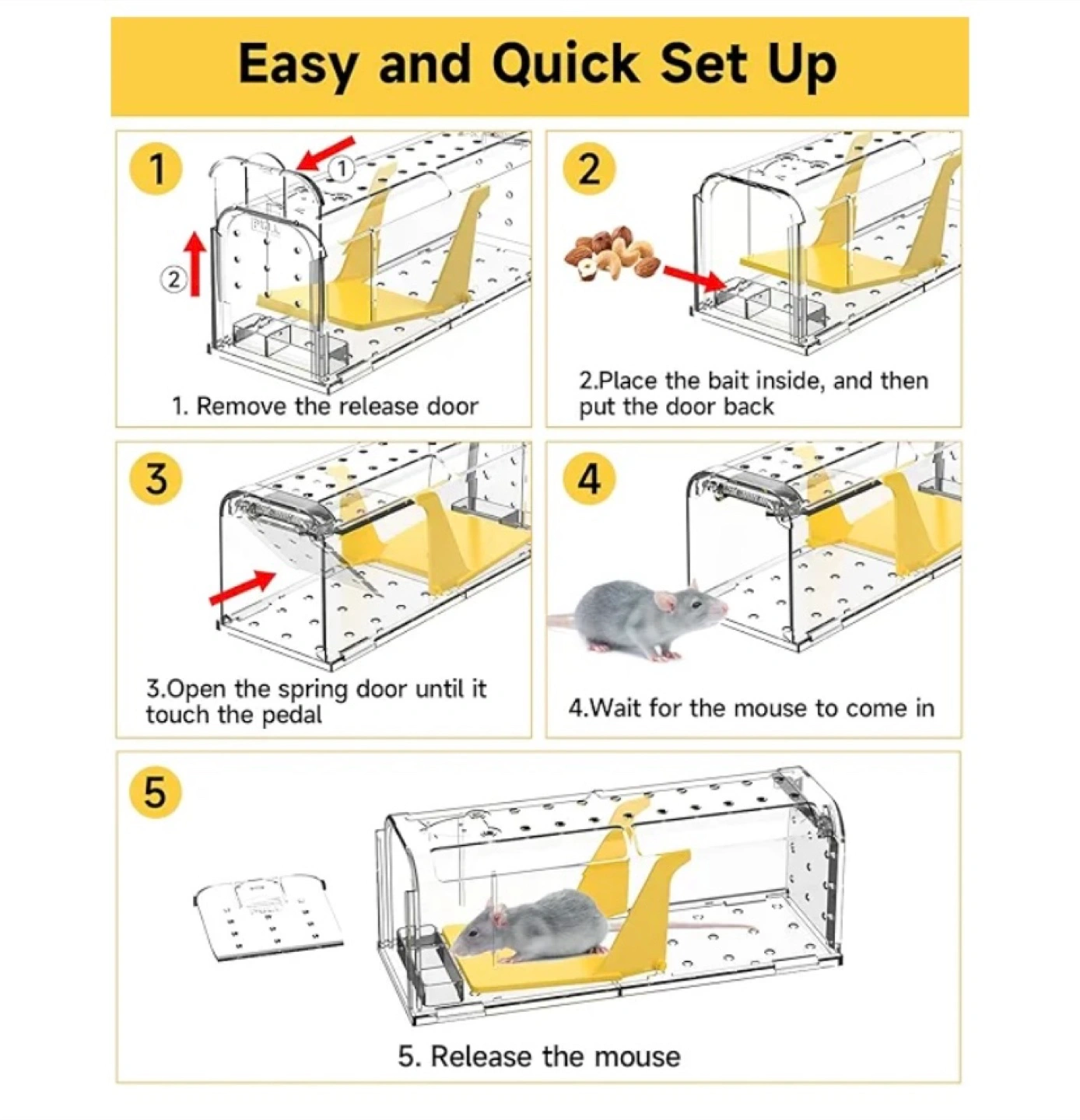 Easy and Quick Set Up

1

①

②

1. Remove the release door

2

2.Place the bait inside, and then put the door back

3

3.Open the spring door until it touch the pedal

4

4.Wait for the mouse to come in

5

5. Release the mouse