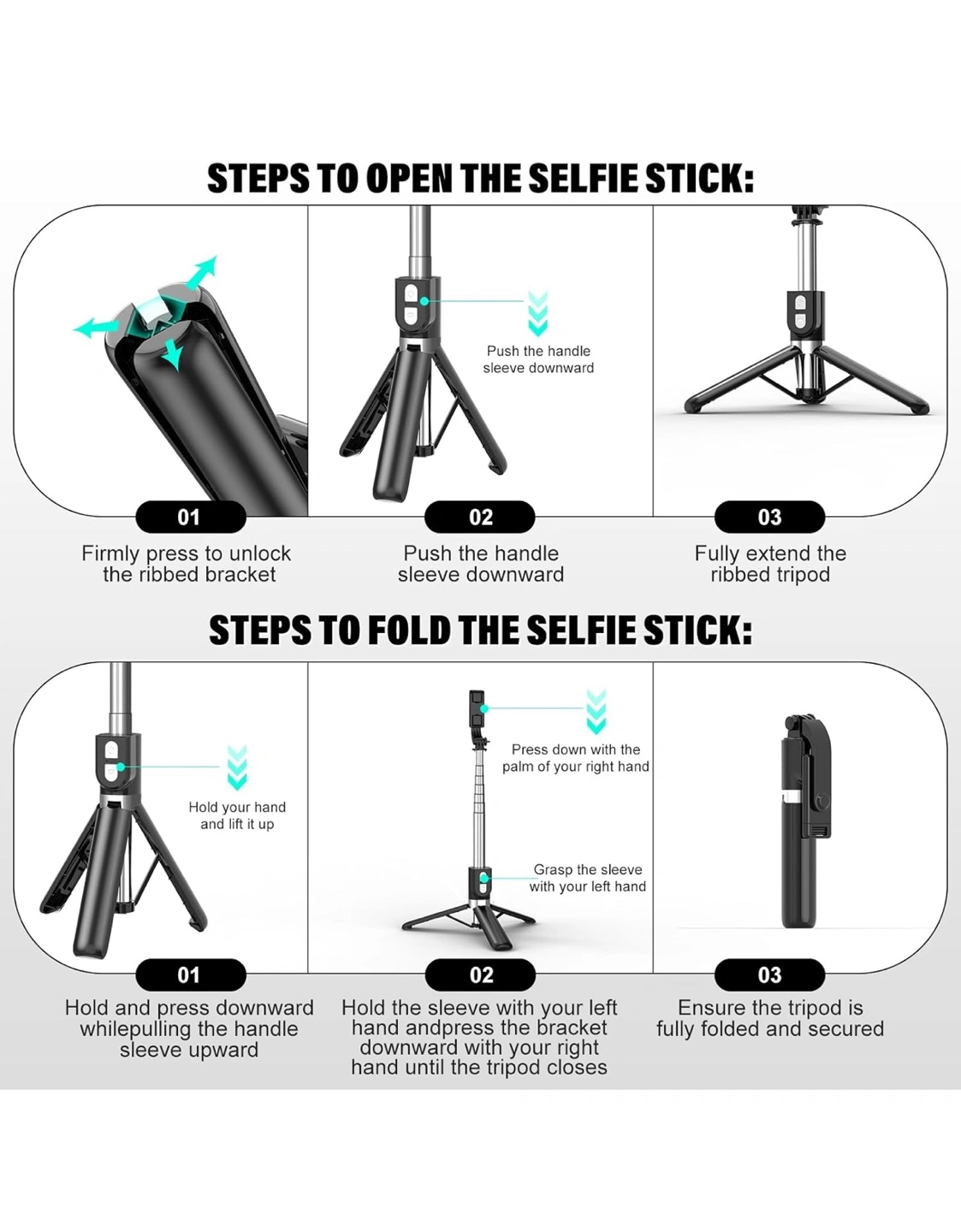 STEPS TO OPEN THE SELFIE STICK:

Push the handle sleeve downward

01
Firmly press to unlock the ribbed bracket

02
Push the handle sleeve downward

03
Fully extend the ribbed tripod

STEPS TO FOLD THE SELFIE STICK:

Hold your hand and lift it up

Press down with the palm of your right hand

Grasp the sleeve with your left hand

01
Hold and press downward whilepulling the handle sleeve upward

02
Hold the sleeve with your left hand andpress the bracket downward with your right hand until the tripod closes

03
Ensure the tripod is fully folded and secured