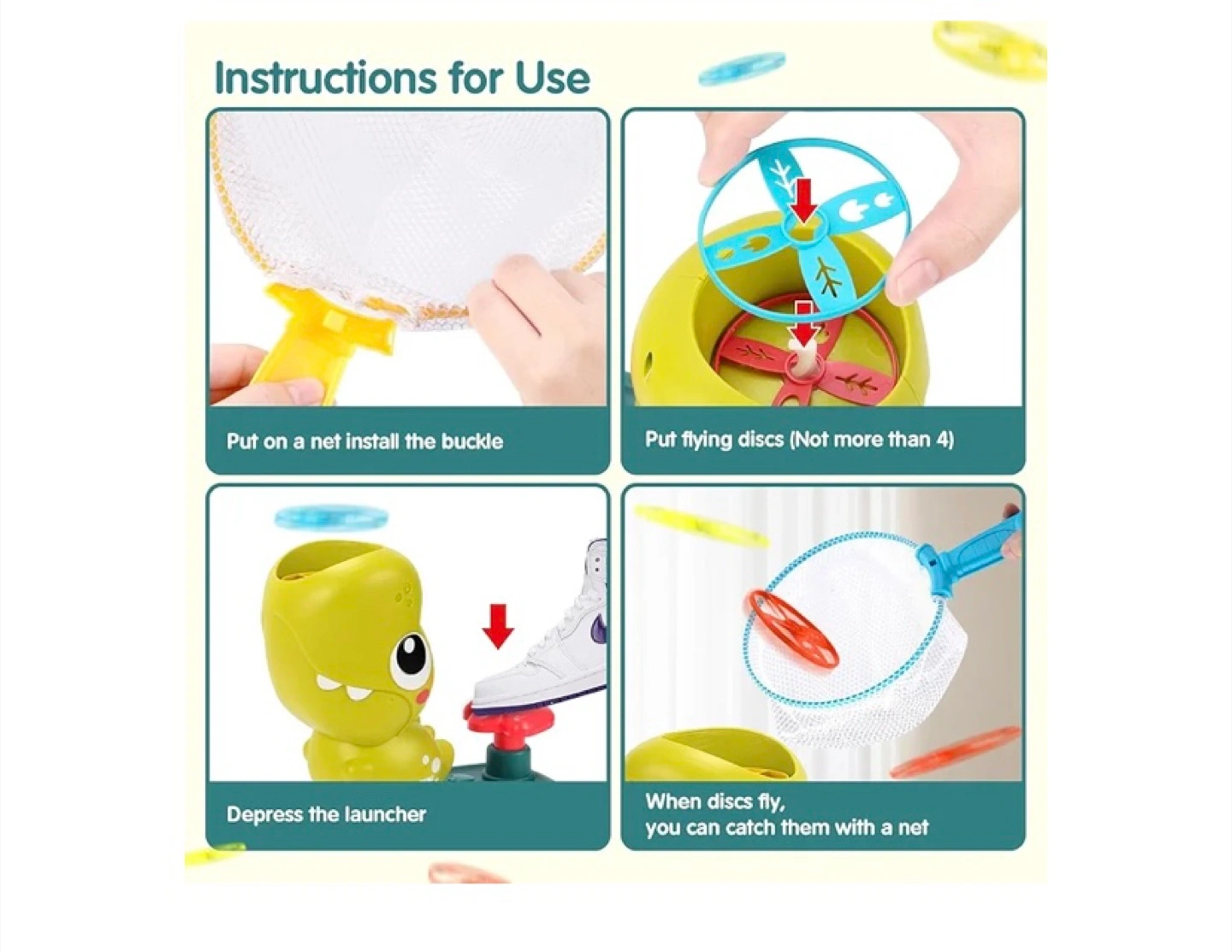 Instructions for Use

Put on a net install the buckle

Put flying discs (Not more than 4)

Depress the launcher

When discs fly,
you can catch them with a net