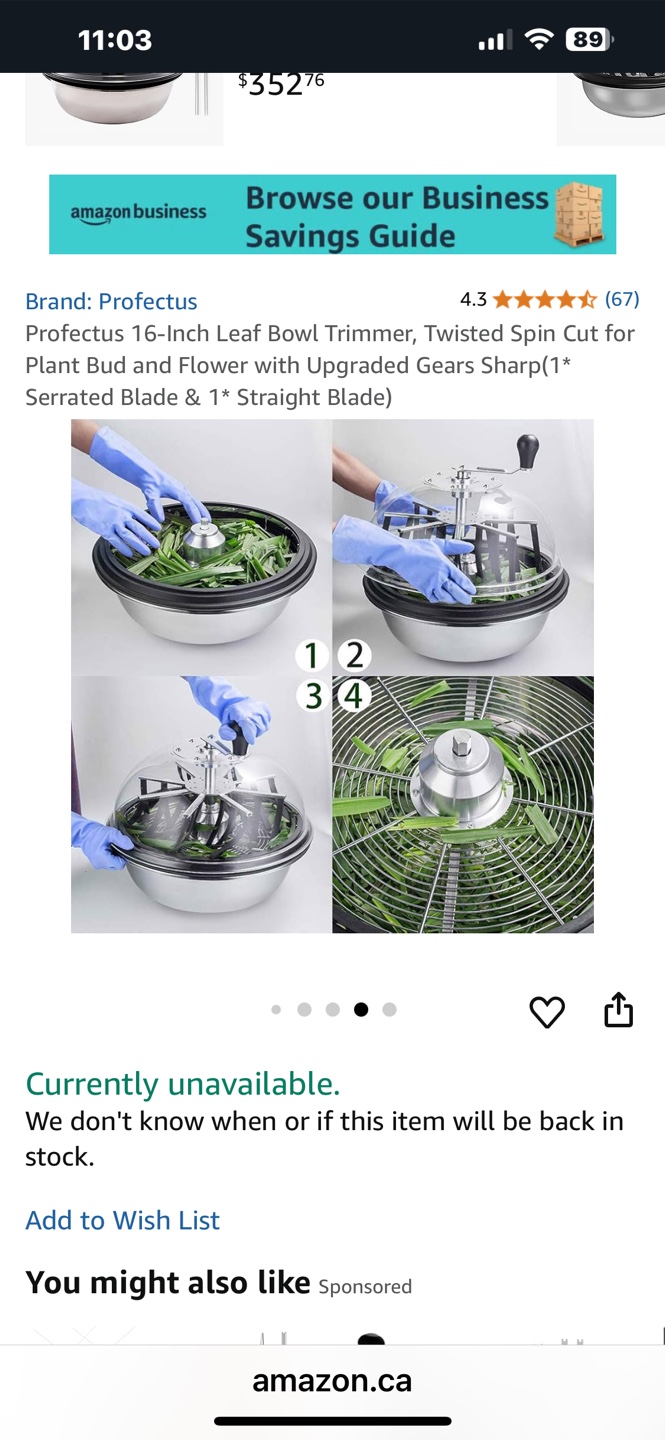 11:03

89

$352^{76}$

amazon business

Browse our Business Savings Guide

Brand: Profectus

4.3 (67)

Profectus 16-Inch Leaf Bowl Trimmer, Twisted Spin Cut for Plant Bud and Flower with Upgraded Gears Sharp(1* Serrated Blade & 1* Straight Blade)

1 2
3 4

Currently unavailable.
We don't know when or if this item will be back in stock.

Add to Wish List

You might also like Sponsored

amazon.ca