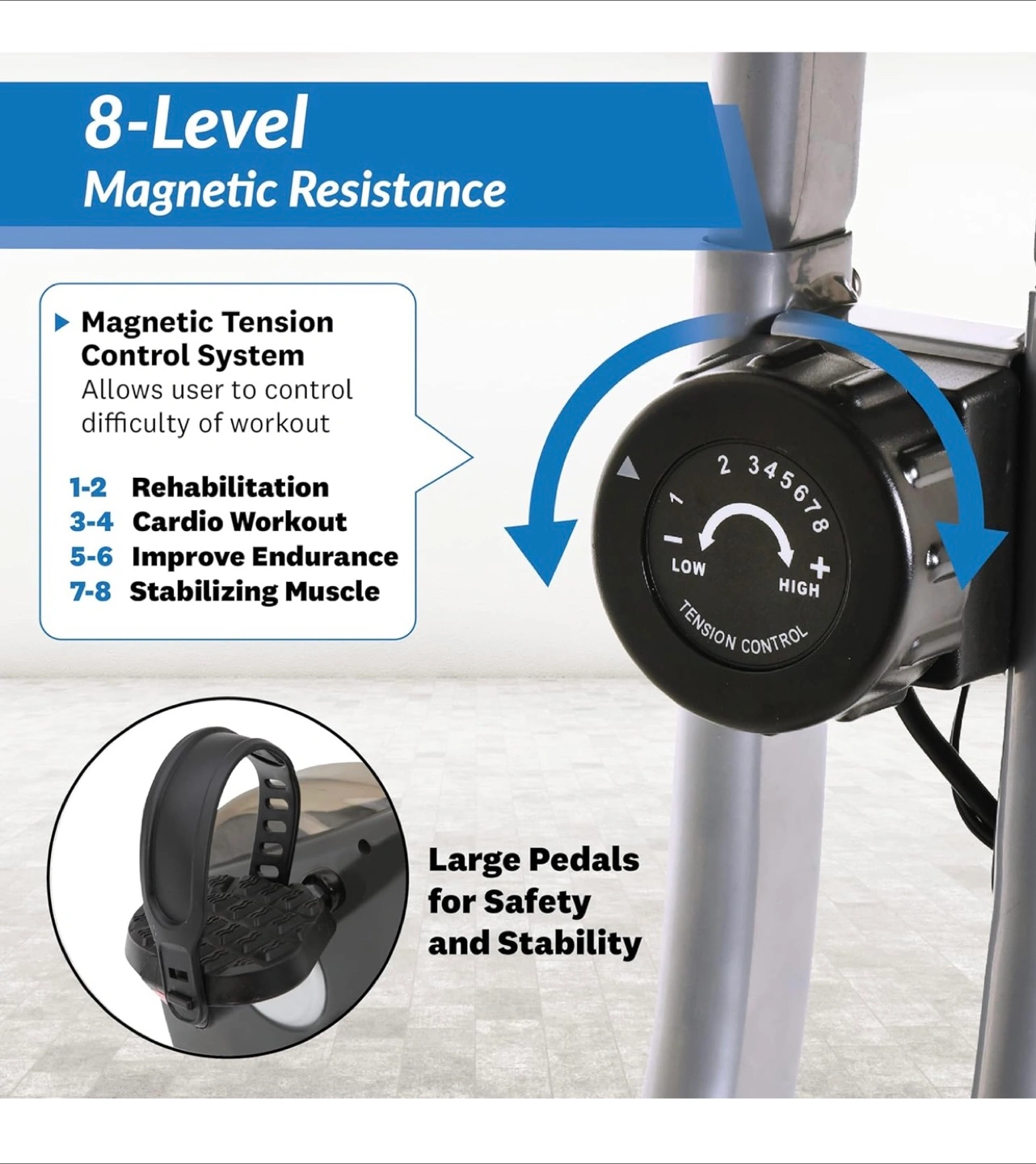 8-Level
Magnetic Resistance

Magnetic Tension Control System
Allows user to control difficulty of workout

1-2 Rehabilitation
3-4 Cardio Workout
5-6 Improve Endurance
7-8 Stabilizing Muscle

1 2 3 4 5 6 7 8
−
LOW
+
HIGH
TENSION CONTROL

Large Pedals for Safety and Stability