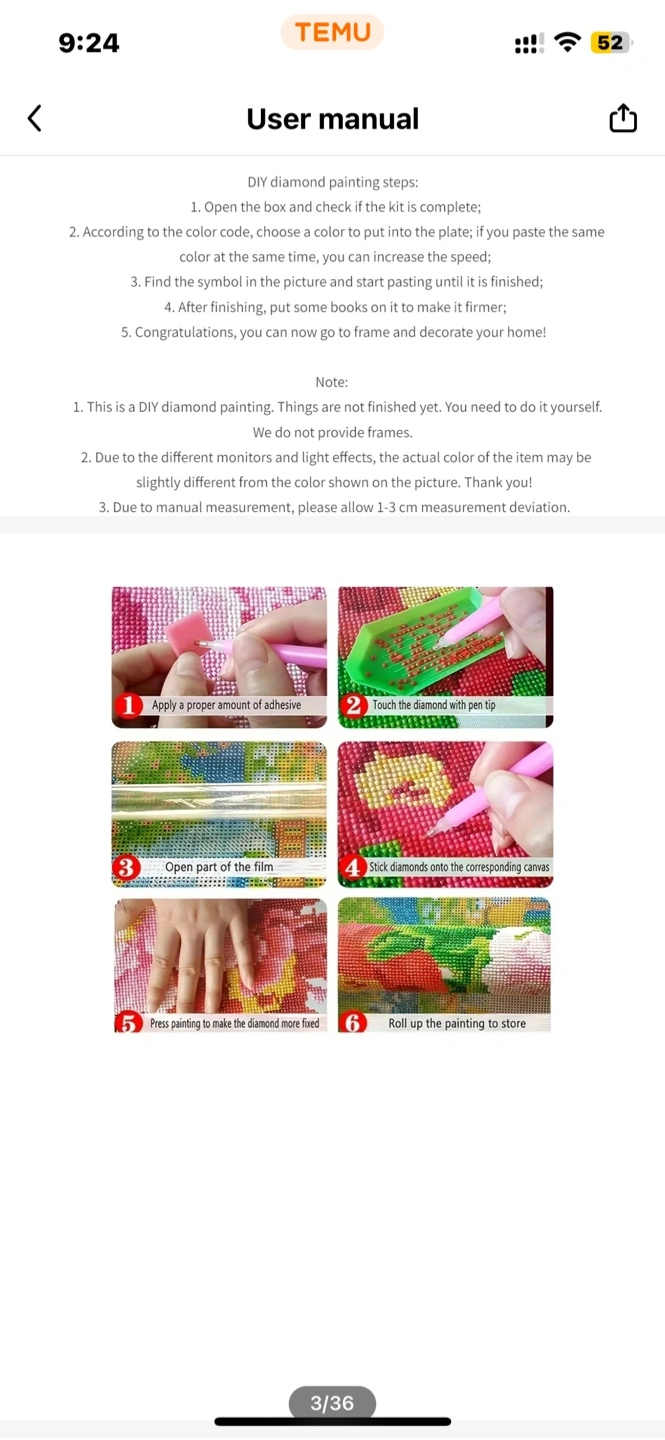 9:24
TEMU
52

User manual

DIY diamond painting steps:
1. Open the box and check if the kit is complete;
2. According to the color code, choose a color to put into the plate; if you paste the same color at the same time, you can increase the speed;
3. Find the symbol in the picture and start pasting until it is finished;
4. After finishing, put some books on it to make it firmer;
5. Congratulations, you can now go to frame and decorate your home!

Note:
1. This is a DIY diamond painting. Things are not finished yet. You need to do it yourself. We do not provide frames.
2. Due to the different monitors and light effects, the actual color of the item may be slightly different from the color shown on the picture. Thank you!
3. Due to manual measurement, please allow 1-3 cm measurement deviation.

1 Apply a proper amount of adhesive
2 Touch the diamond with pen tip
3 Open part of the film
4 Stick diamonds onto the corresponding canvas
5 Press painting to make the diamond more fixed
6 Roll up the painting to store

3/36