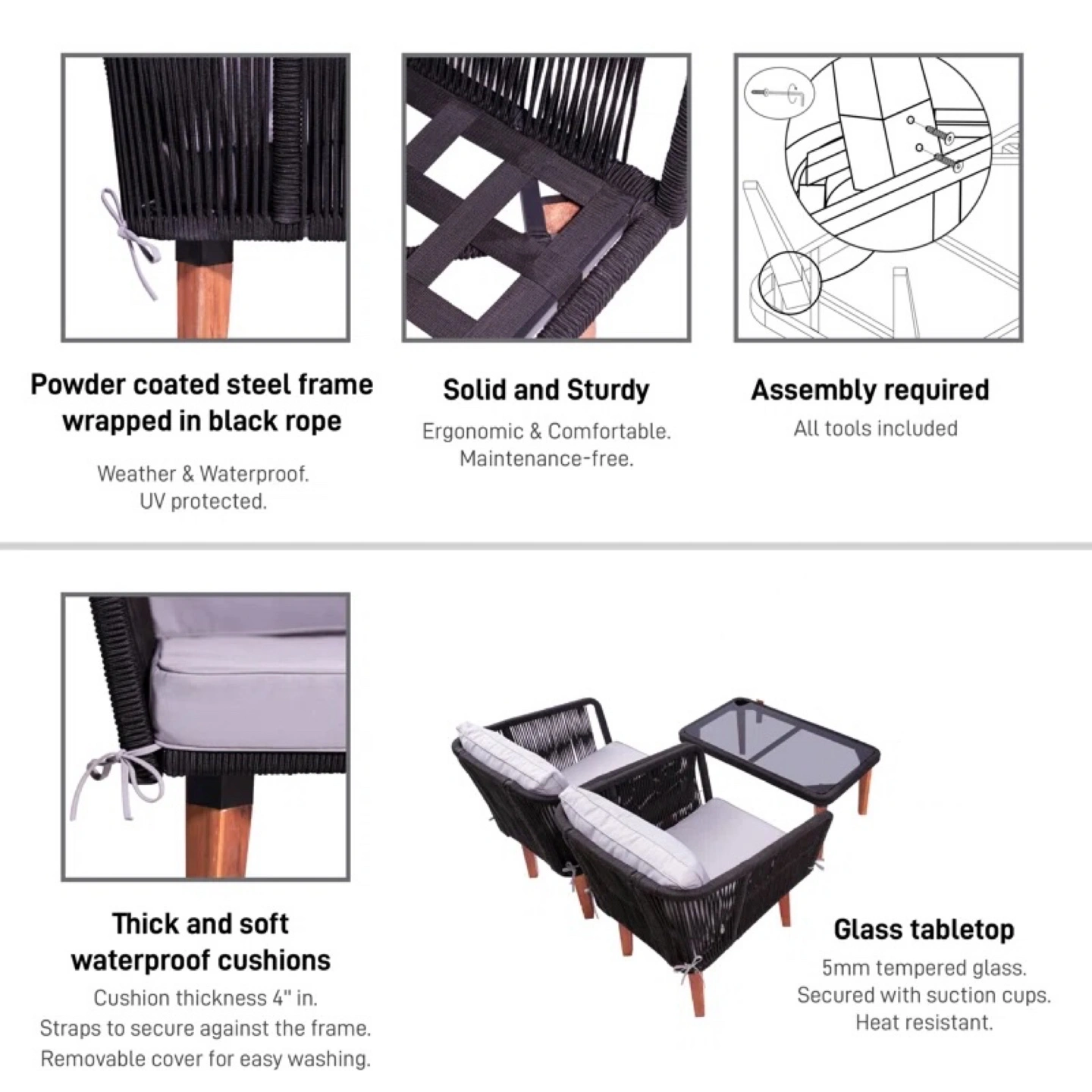 Powder coated steel frame wrapped in black rope

Weather & Waterproof.
UV protected.

Solid and Sturdy

Ergonomic & Comfortable.
Maintenance-free.

Assembly required

All tools included

Thick and soft waterproof cushions

Cushion thickness 4" in.
Straps to secure against the frame.
Removable cover for easy washing.

Glass tabletop

5mm tempered glass.
Secured with suction cups.
Heat resistant.