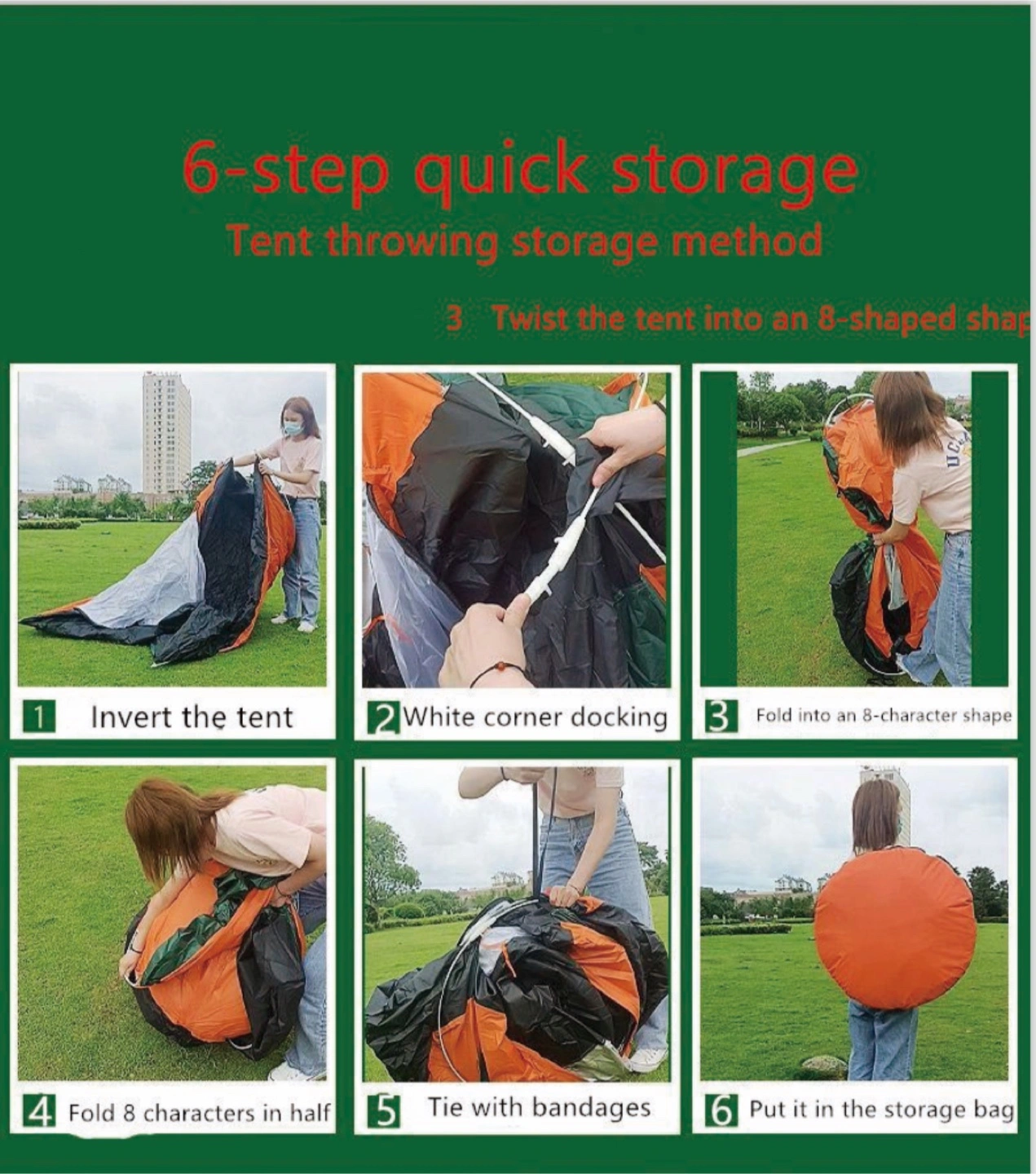 6-step quick storage

Tent throwing storage method

3 Twist the tent into an 8-shaped shap

1 Invert the tent

2 White corner docking

3 Fold into an 8-character shape

4 Fold 8 characters in half

5 Tie with bandages

6 Put it in the storage bag