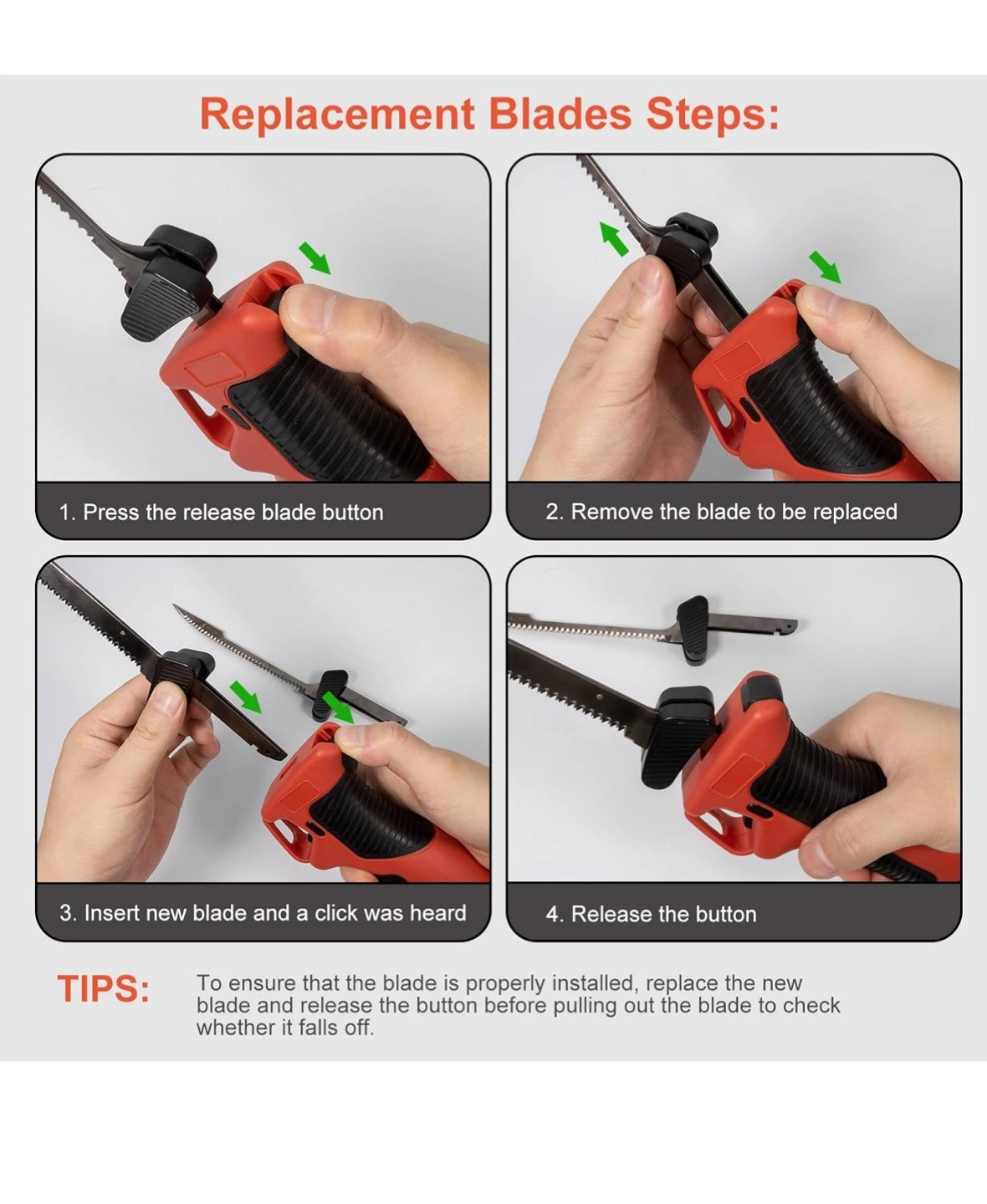 Replacement Blades Steps:

1. Press the release blade button

2. Remove the blade to be replaced

3. Insert new blade and a click was heard

4. Release the button

TIPS:

To ensure that the blade is properly installed, replace the new blade and release the button before pulling out the blade to check whether it falls off.