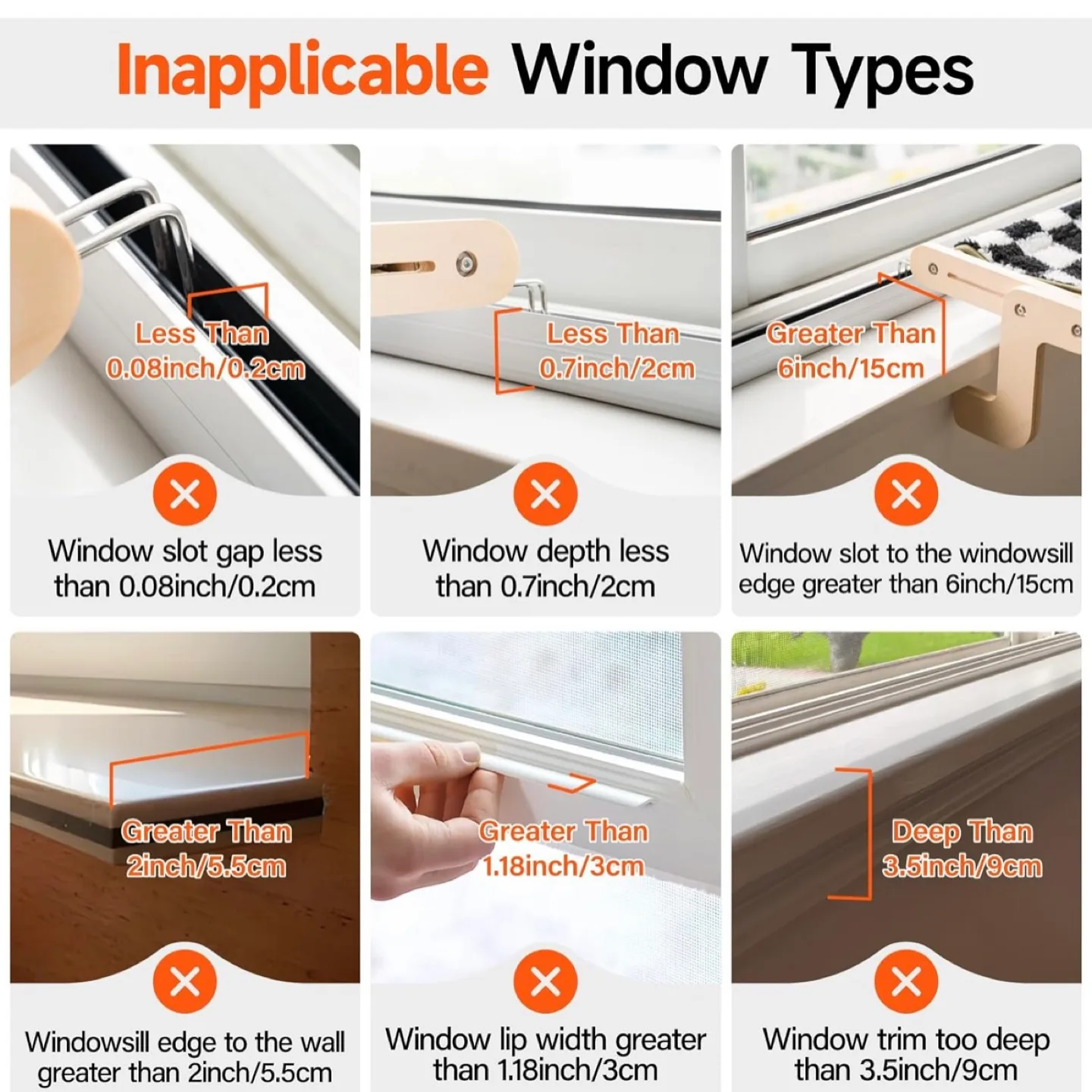 Inapplicable Window Types

Less Than 0.08inch/0.2cm

Window slot gap less than 0.08inch/0.2cm

Less Than 0.7inch/2cm

Window depth less than 0.7inch/2cm

Greater Than 6inch/15cm

Window slot to the windowsill edge greater than 6inch/15cm

Greater Than 2inch/5.5cm

Windowsill edge to the wall greater than 2inch/5.5cm

Greater Than 1.18inch/3cm

Window lip width greater than 1.18inch/3cm

Deep Than 3.5inch/9cm

Window trim too deep than 3.5inch/9cm