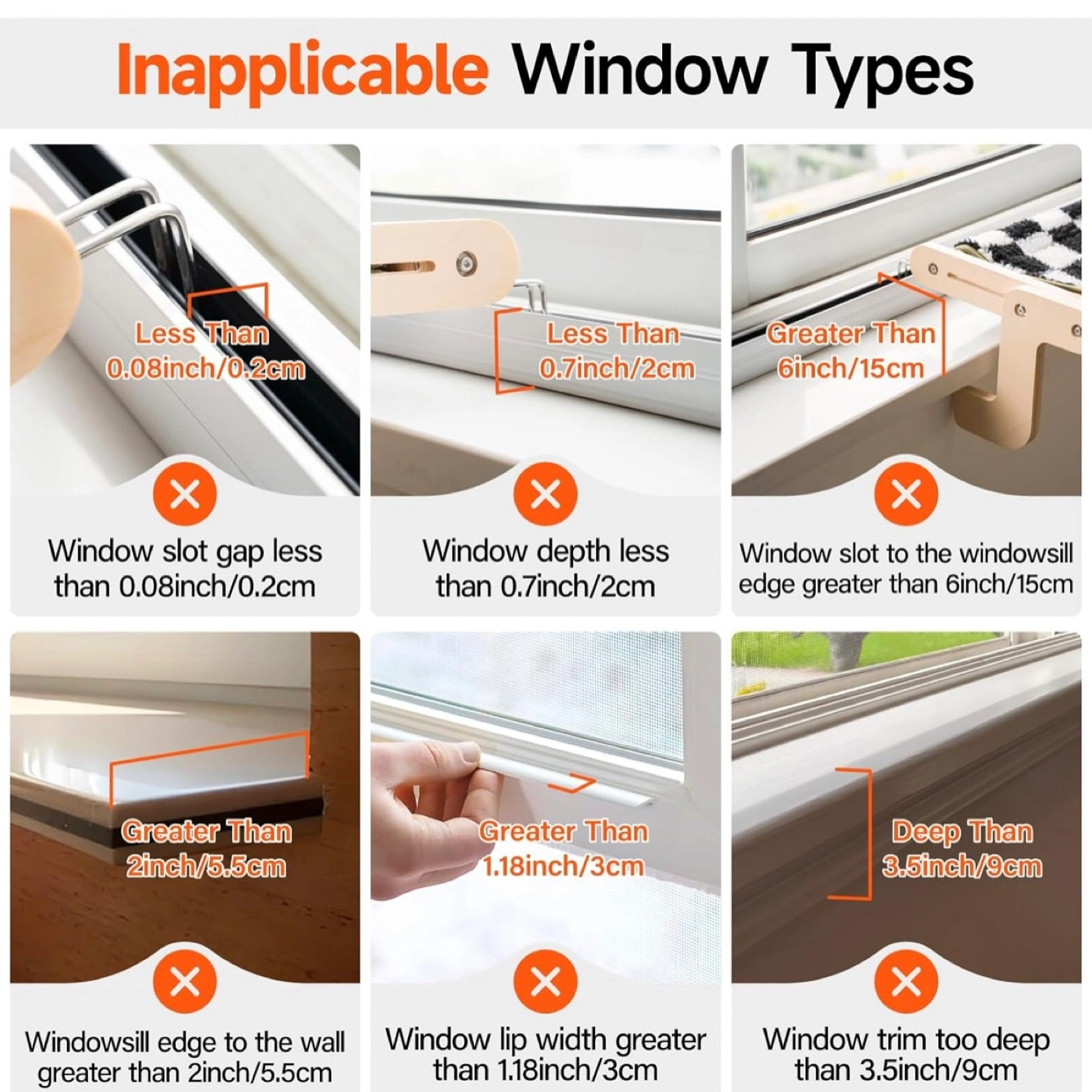 Inapplicable Window Types

Less Than 0.08inch/0.2cm

Window slot gap less than 0.08inch/0.2cm

Less Than 0.7inch/2cm

Window depth less than 0.7inch/2cm

Greater Than 6inch/15cm

Window slot to the windowsill edge greater than 6inch/15cm

Greater Than 2inch/5.5cm

Windowsill edge to the wall greater than 2inch/5.5cm

Greater Than 1.18inch/3cm

Window lip width greater than 1.18inch/3cm

Deep Than 3.5inch/9cm

Window trim too deep than 3.5inch/9cm