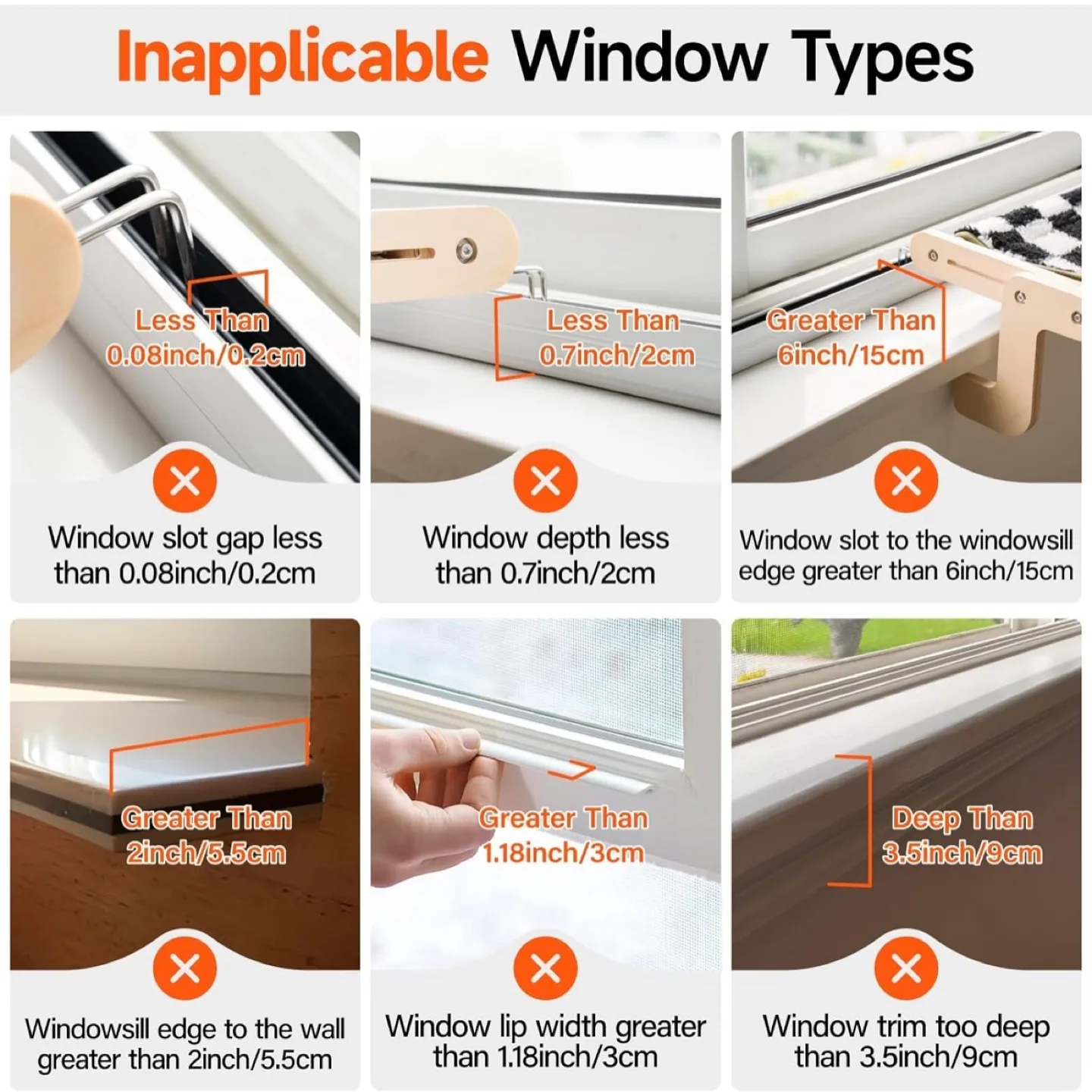 Inapplicable Window Types

Less Than 0.08inch/0.2cm

Window slot gap less than 0.08inch/0.2cm

Less Than 0.7inch/2cm

Window depth less than 0.7inch/2cm

Greater Than 6inch/15cm

Window slot to the windowsill edge greater than 6inch/15cm

Greater Than 2inch/5.5cm

Windowsill edge to the wall greater than 2inch/5.5cm

Greater Than 1.18inch/3cm

Window lip width greater than 1.18inch/3cm

Deep Than 3.5inch/9cm

Window trim too deep than 3.5inch/9cm