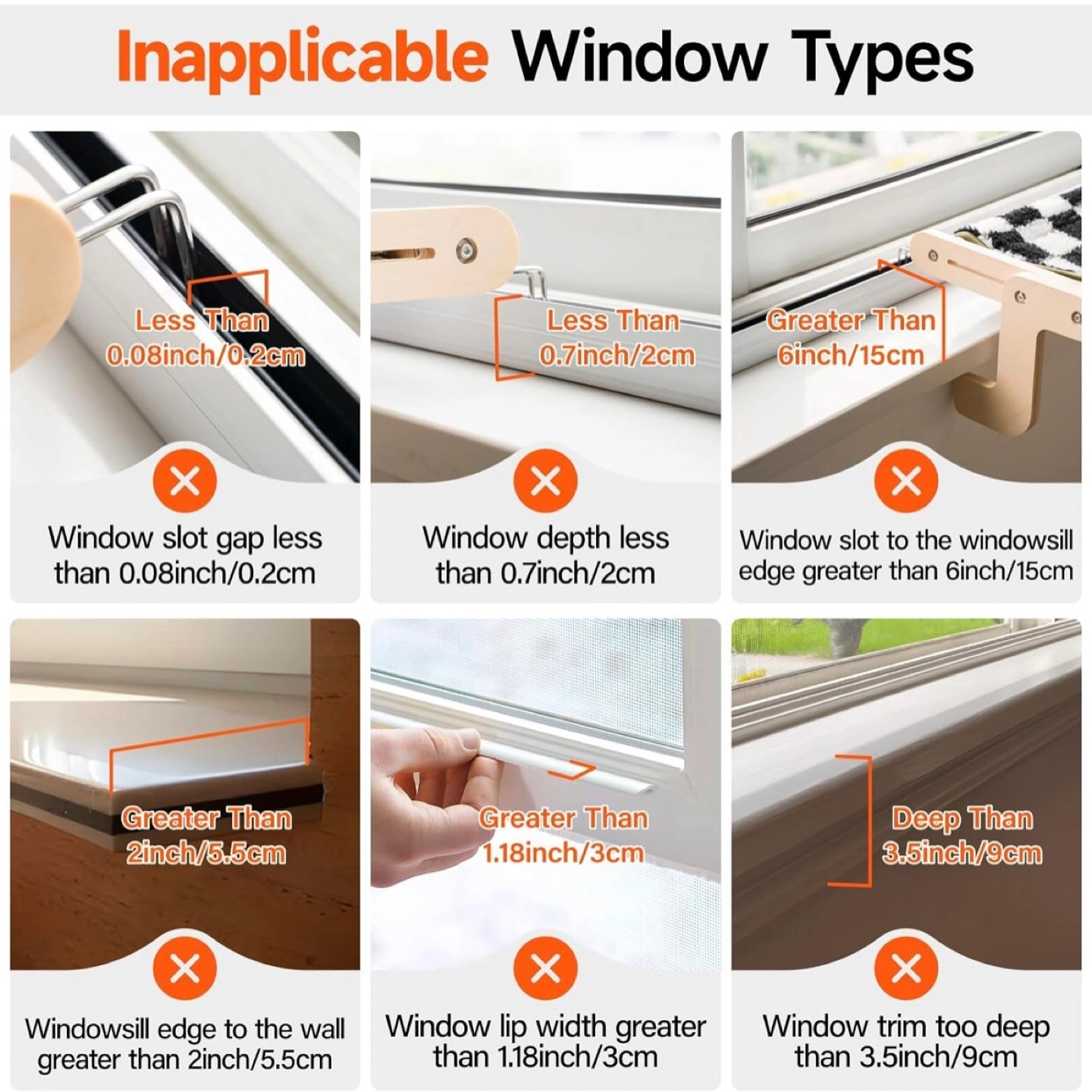 Inapplicable Window Types

Less Than 0.08inch/0.2cm

Window slot gap less than 0.08inch/0.2cm

Less Than 0.7inch/2cm

Window depth less than 0.7inch/2cm

Greater Than 6inch/15cm

Window slot to the windowsill edge greater than 6inch/15cm

Greater Than 2inch/5.5cm

Windowsill edge to the wall greater than 2inch/5.5cm

Greater Than 1.18inch/3cm

Window lip width greater than 1.18inch/3cm

Deep Than 3.5inch/9cm

Window trim too deep than 3.5inch/9cm