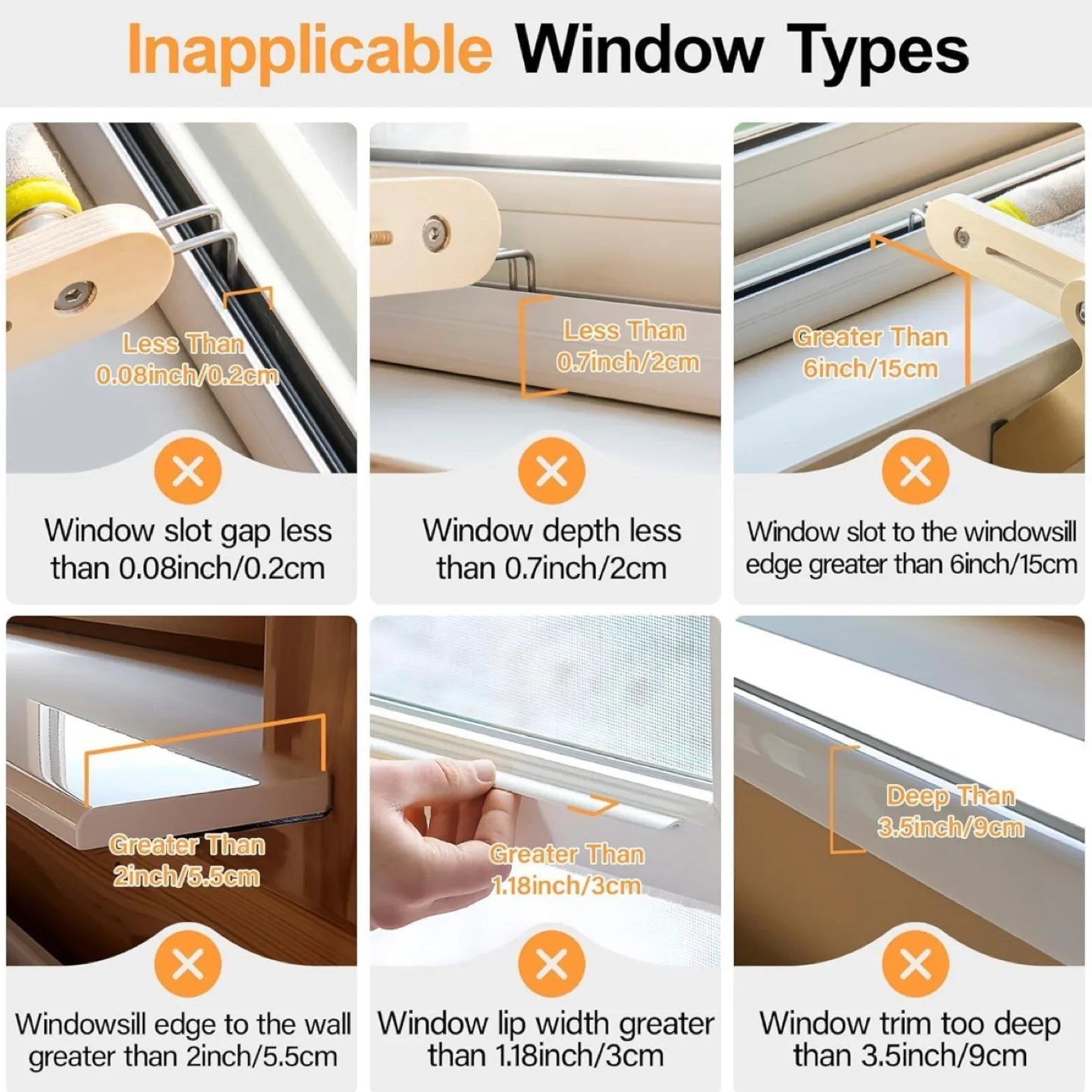 Inapplicable Window Types

Less Than 0.08inch/0.2cm

Window slot gap less than 0.08inch/0.2cm

Less Than 0.7inch/2cm

Window depth less than 0.7inch/2cm

Greater Than 6inch/15cm

Window slot to the windowsill edge greater than 6inch/15cm

Greater Than 2inch/5.5cm

Windowsill edge to the wall greater than 2inch/5.5cm

Greater Than 1.18inch/3cm

Window lip width greater than 1.18inch/3cm

Deep Than 3.5inch/9cm

Window trim too deep than 3.5inch/9cm