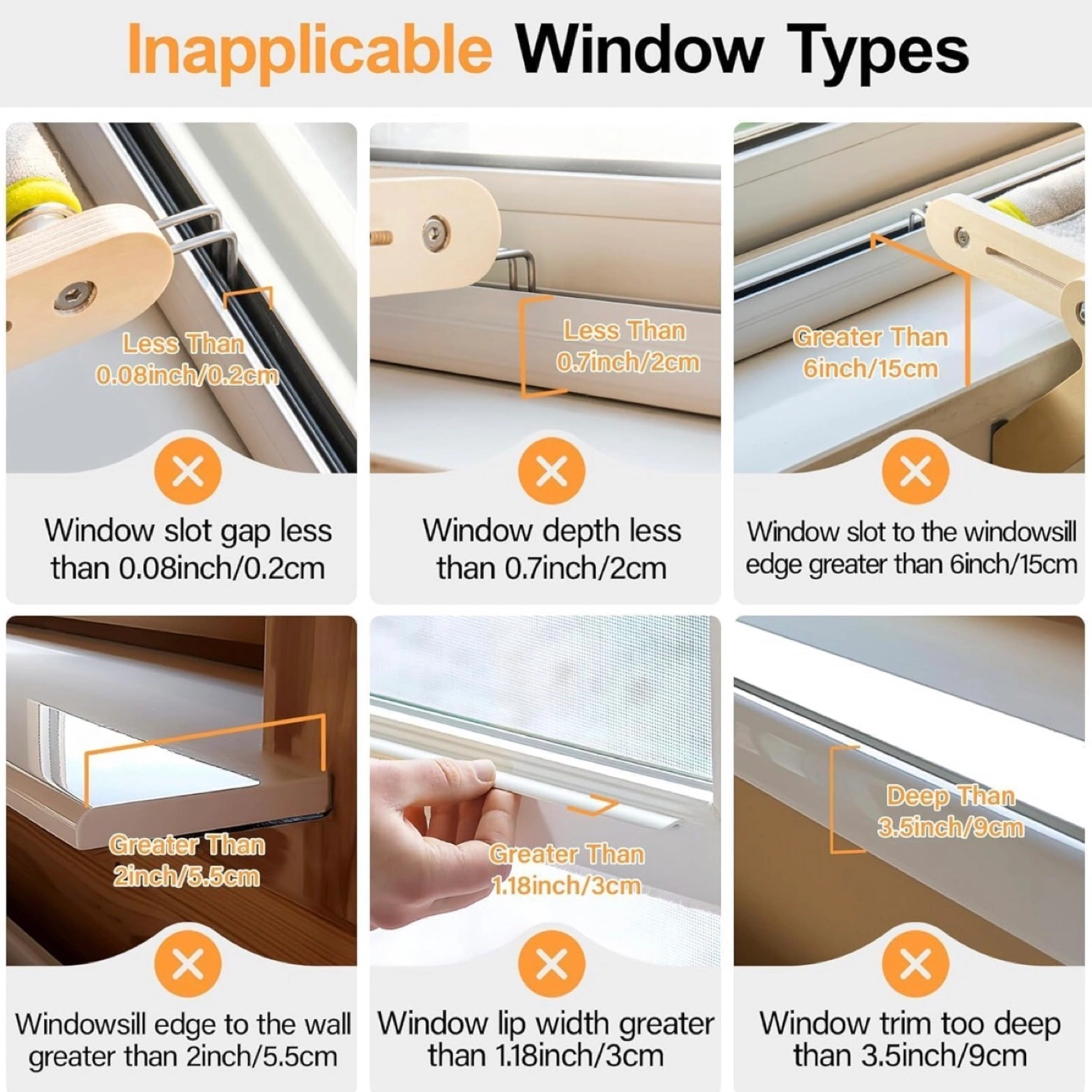 Inapplicable Window Types

Less Than 0.08inch/0.2cm

Window slot gap less than 0.08inch/0.2cm

Less Than 0.7inch/2cm

Window depth less than 0.7inch/2cm

Greater Than 6inch/15cm

Window slot to the windowsill edge greater than 6inch/15cm

Greater Than 2inch/5.5cm

Windowsill edge to the wall greater than 2inch/5.5cm

Greater Than 1.18inch/3cm

Window lip width greater than 1.18inch/3cm

Deep Than 3.5inch/9cm

Window trim too deep than 3.5inch/9cm