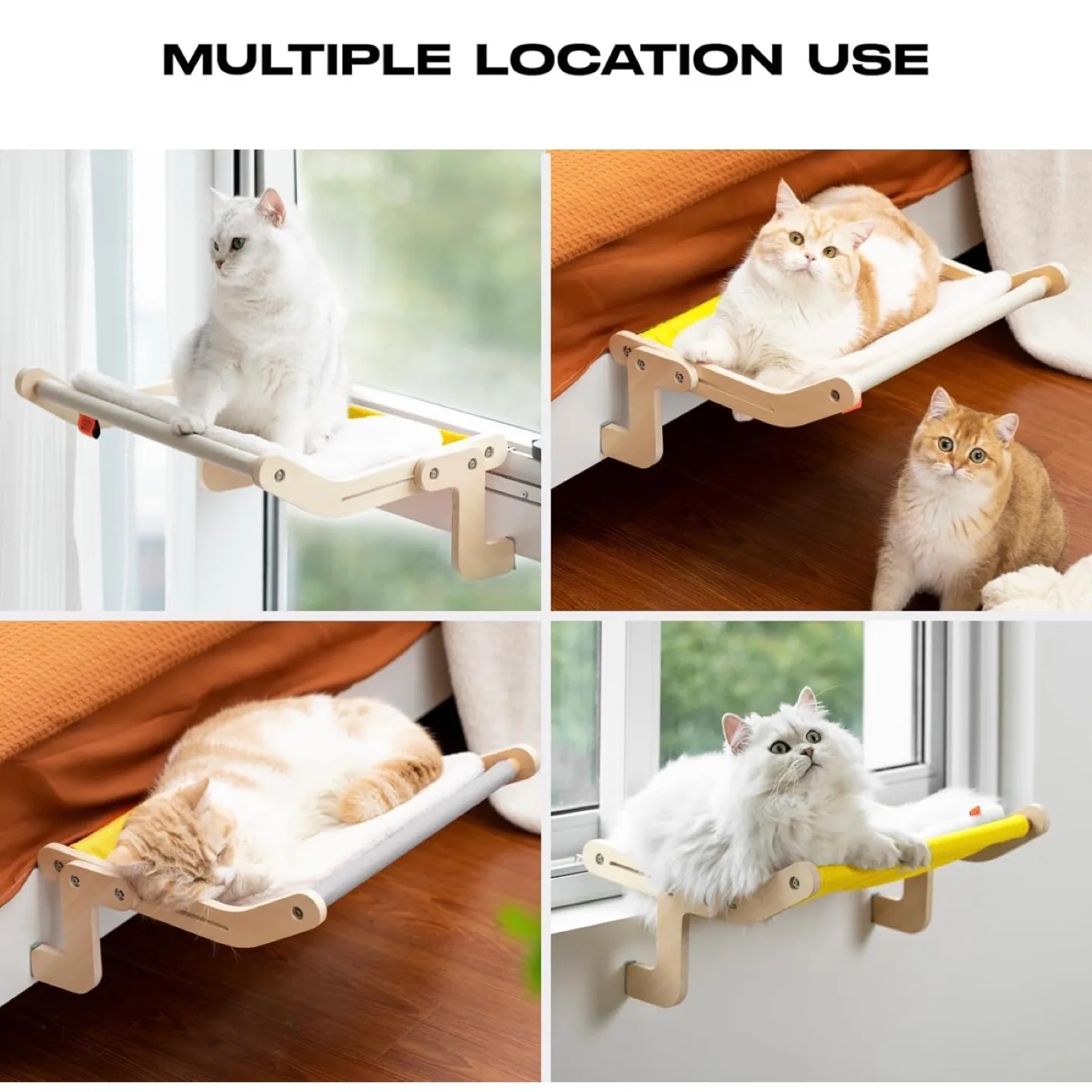 MULTIPLE LOCATION USE